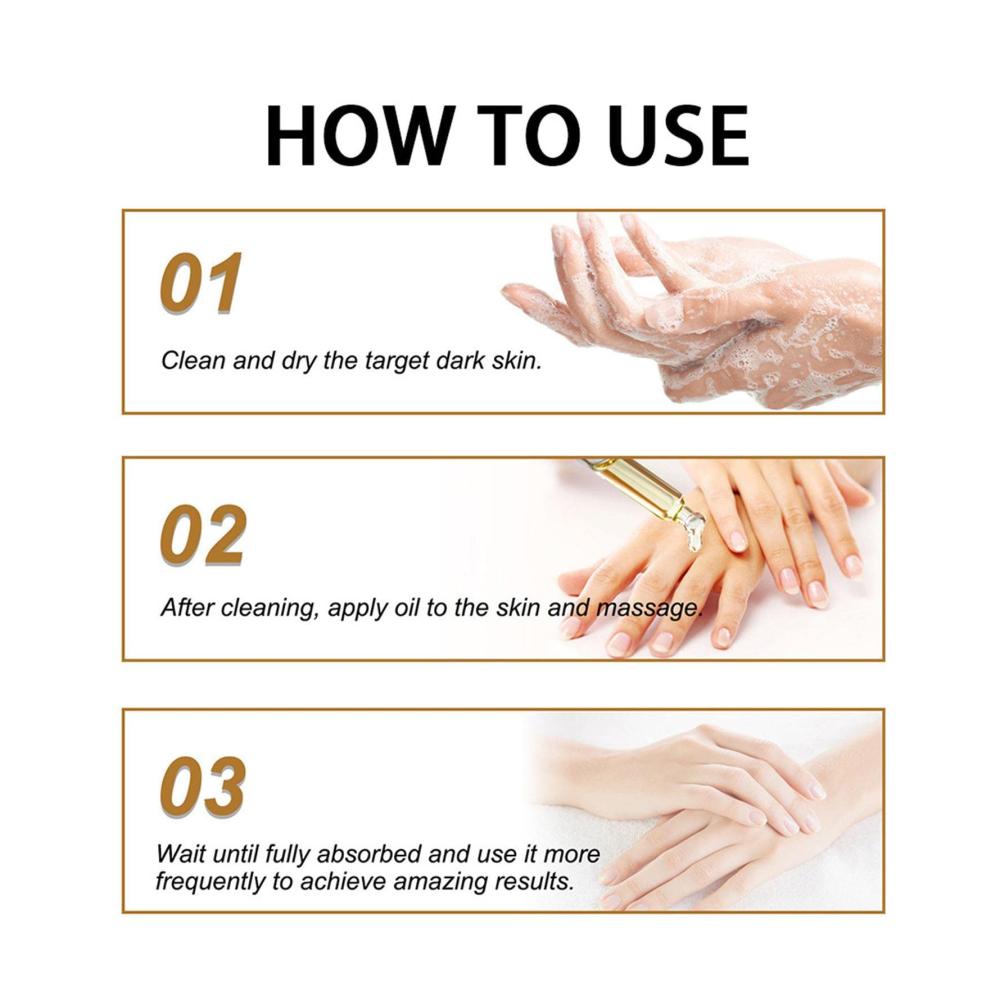 HOW TO USE

01

Clean and dry the target dark skin.

02

After cleaning, apply oil to the skin and massage.

03

Wait until fully absorbed and use it more frequently to achieve amazing results.