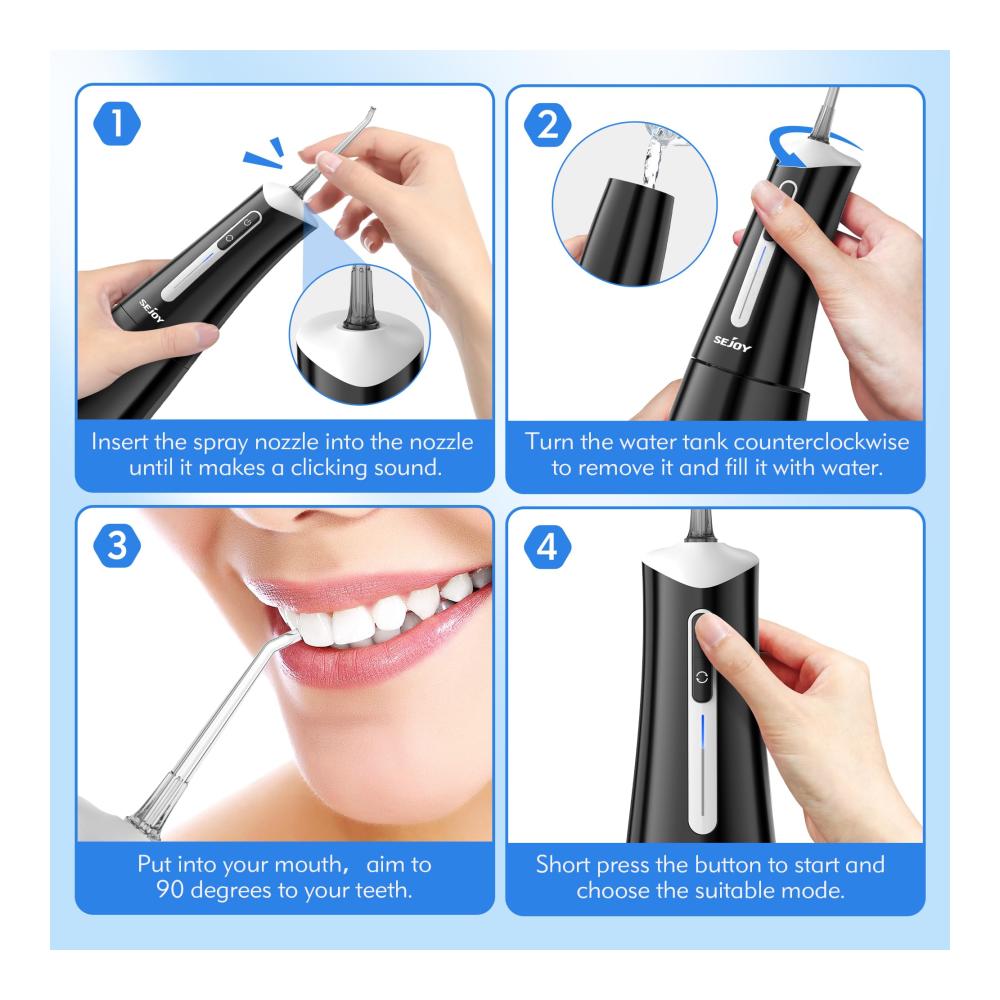 1

SEJOY

Insert the spray nozzle into the nozzle until it makes a clicking sound.

2

SEJOY

Turn the water tank counterclockwise to remove it and fill it with water.

3

Put into your mouth， aim to 90 degrees to your teeth.

4

Short press the button to start and choose the suitable mode.