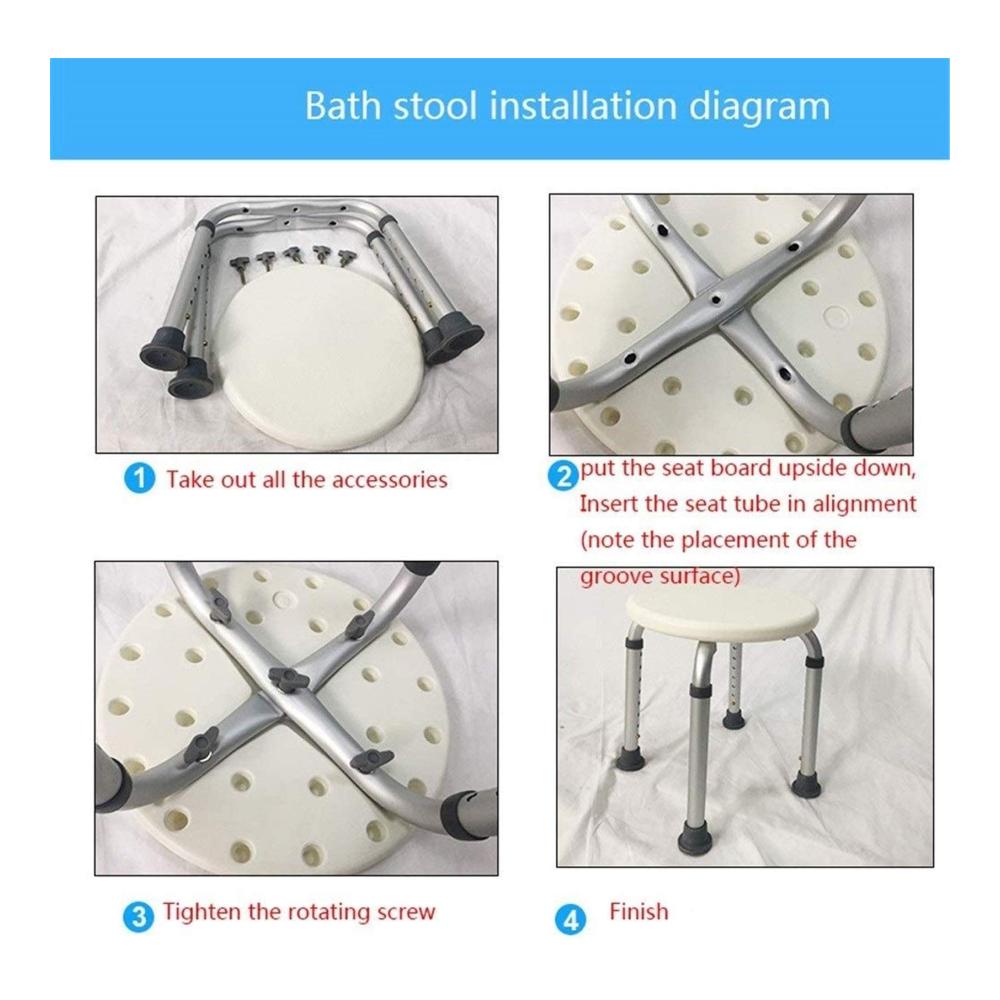 Bath stool installation diagram

1 Take out all the accessories

2 put the seat board upside down, Insert the seat tube in alignment (note the placement of the groove surface)

3 Tighten the rotating screw

4 Finish