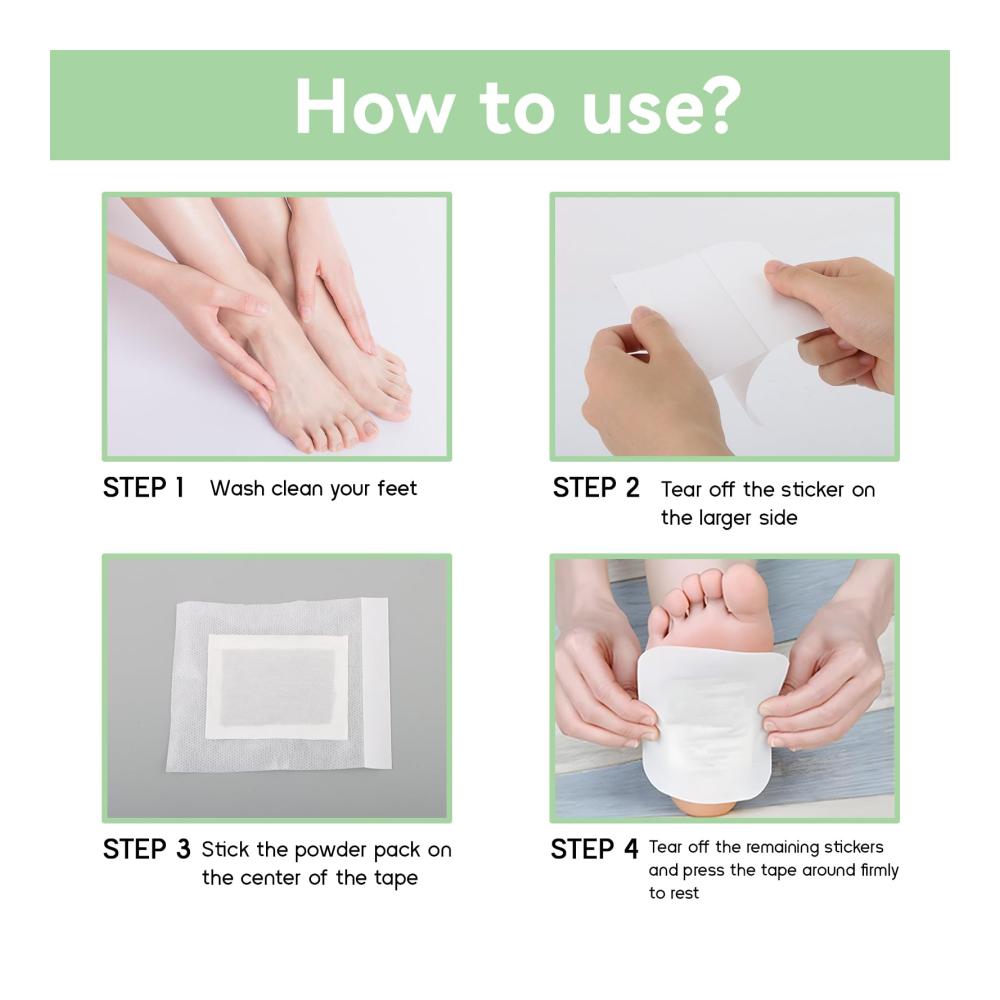 How to use?

STEP 1 Wash clean your feet

STEP 2 Tear off the sticker on the larger side

STEP 3 Stick the powder pack on the center of the tape

STEP 4 Tear off the remaining stickers and press the tape around firmly to rest