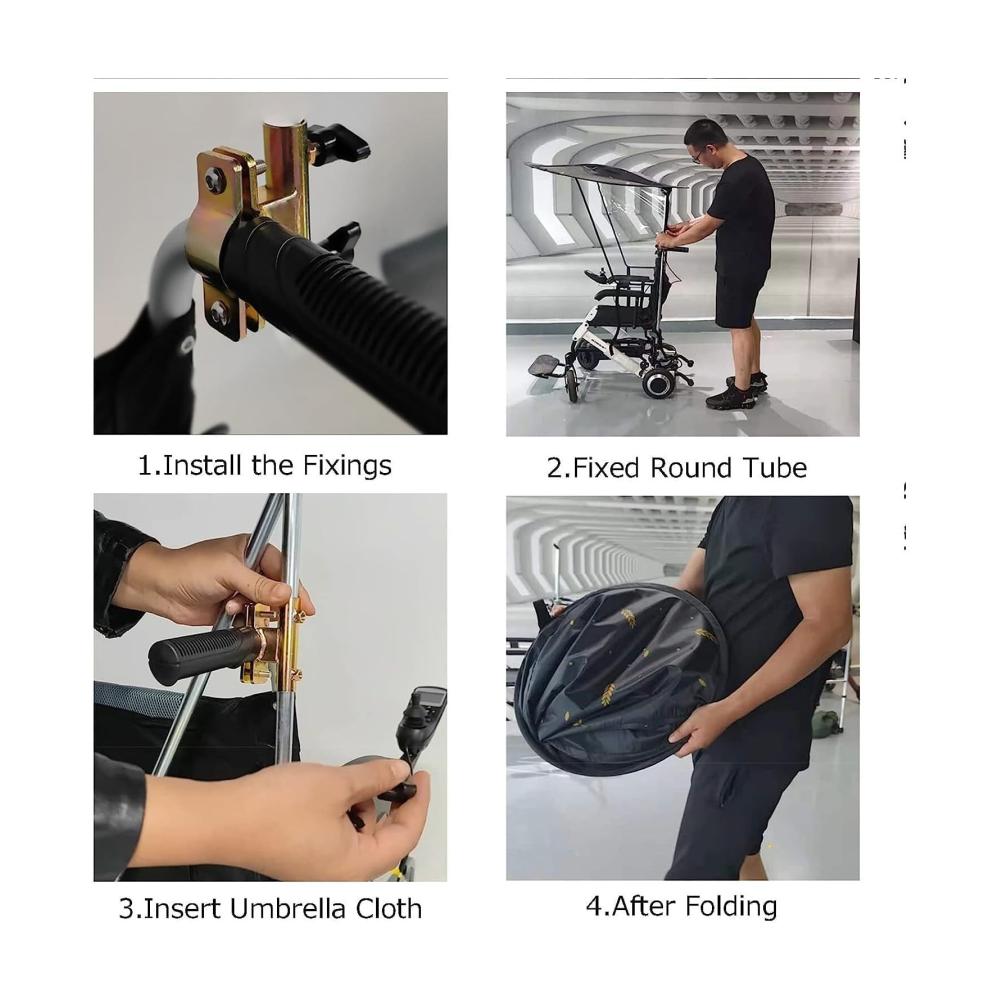 1.Install the Fixings

2.Fixed Round Tube

3.Insert Umbrella Cloth

4.After Folding