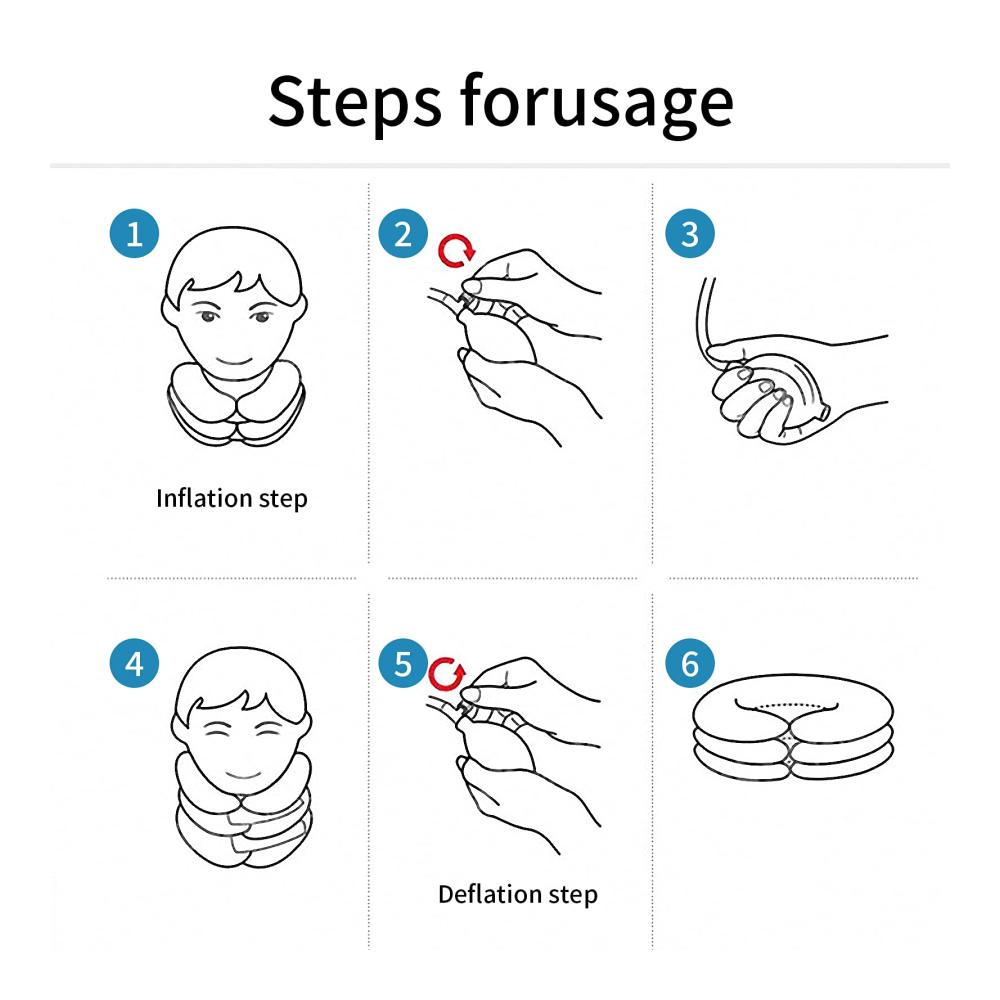 Steps forusage

1

Inflation step

2

3

4

5

Deflation step

6