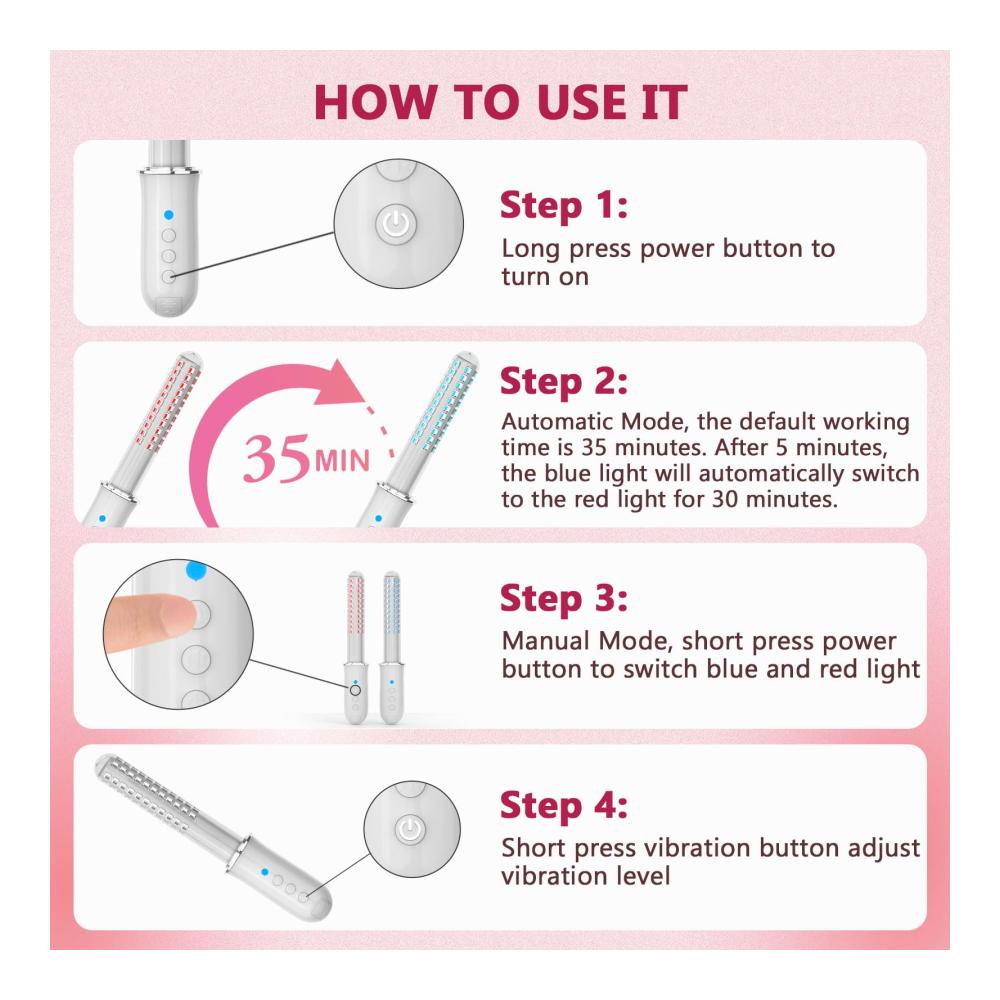 HOW TO USE IT

Step 1:
Long press power button to turn on

35MIN

Step 2:
Automatic Mode, the default working time is 35 minutes. After 5 minutes, the blue light will automatically switch to the red light for 30 minutes.

Step 3:
Manual Mode, short press power button to switch blue and red light

Step 4:
Short press vibration button adjust vibration level