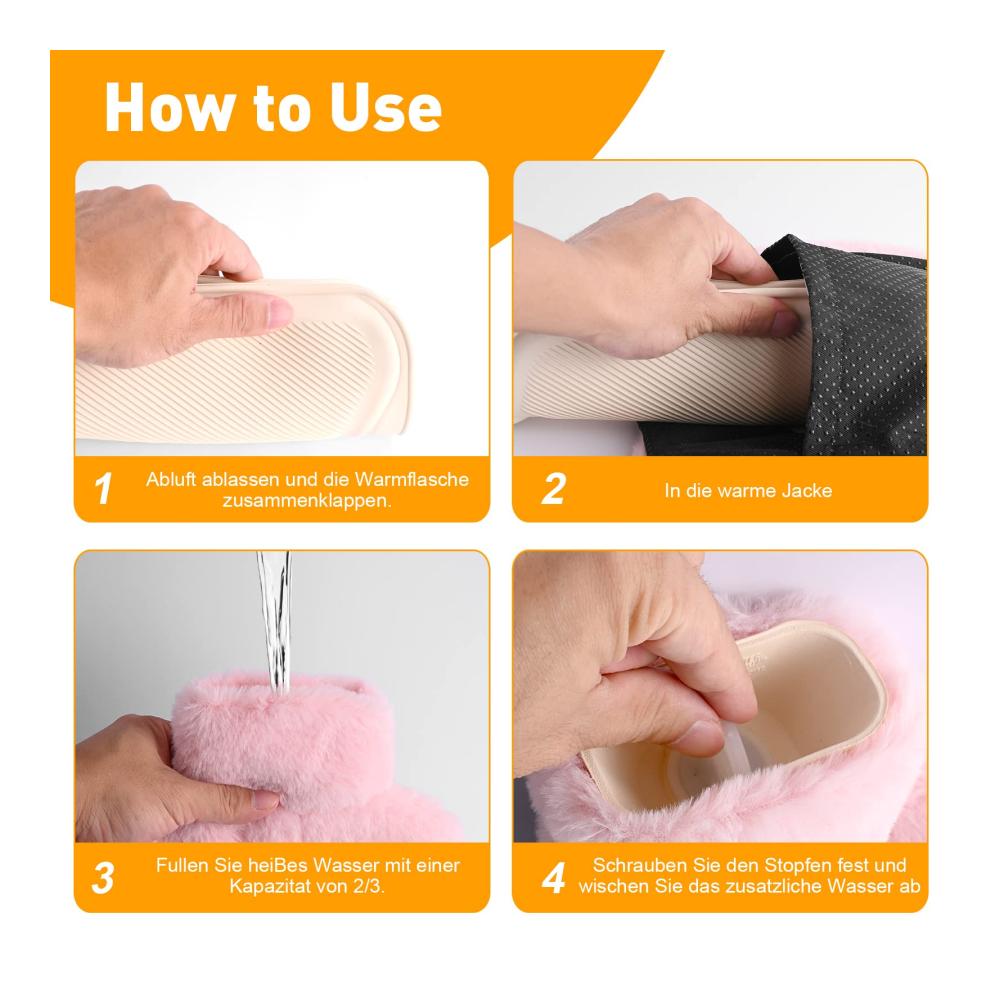 How to Use

1 Abluft ablassen und die Warmflasche zusammenklappen.

2 In die warme Jacke

3 Fullen Sie heiBes Wasser mit einer Kapazitat von 2/3.

4 Schrauben Sie den Stopfen fest und wischen Sie das zusatzliche Wasser ab