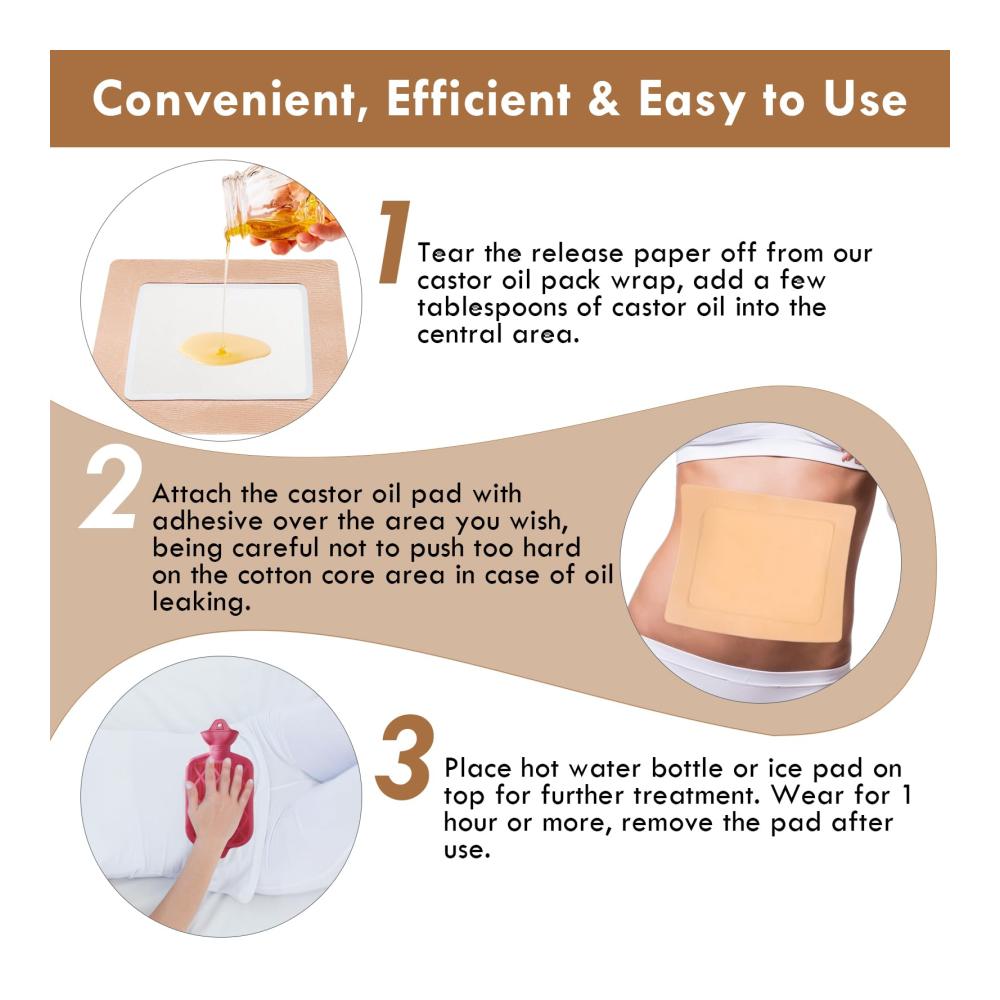 Convenient, Efficient & Easy to Use

1 Tear the release paper off from our castor oil pack wrap, add a few tablespoons of castor oil into the central area.

2 Attach the castor oil pad with adhesive over the area you wish, being careful not to push too hard on the cotton core area in case of oil leaking.

3 Place hot water bottle or ice pad on top for further treatment. Wear for 1 hour or more, remove the pad after use.