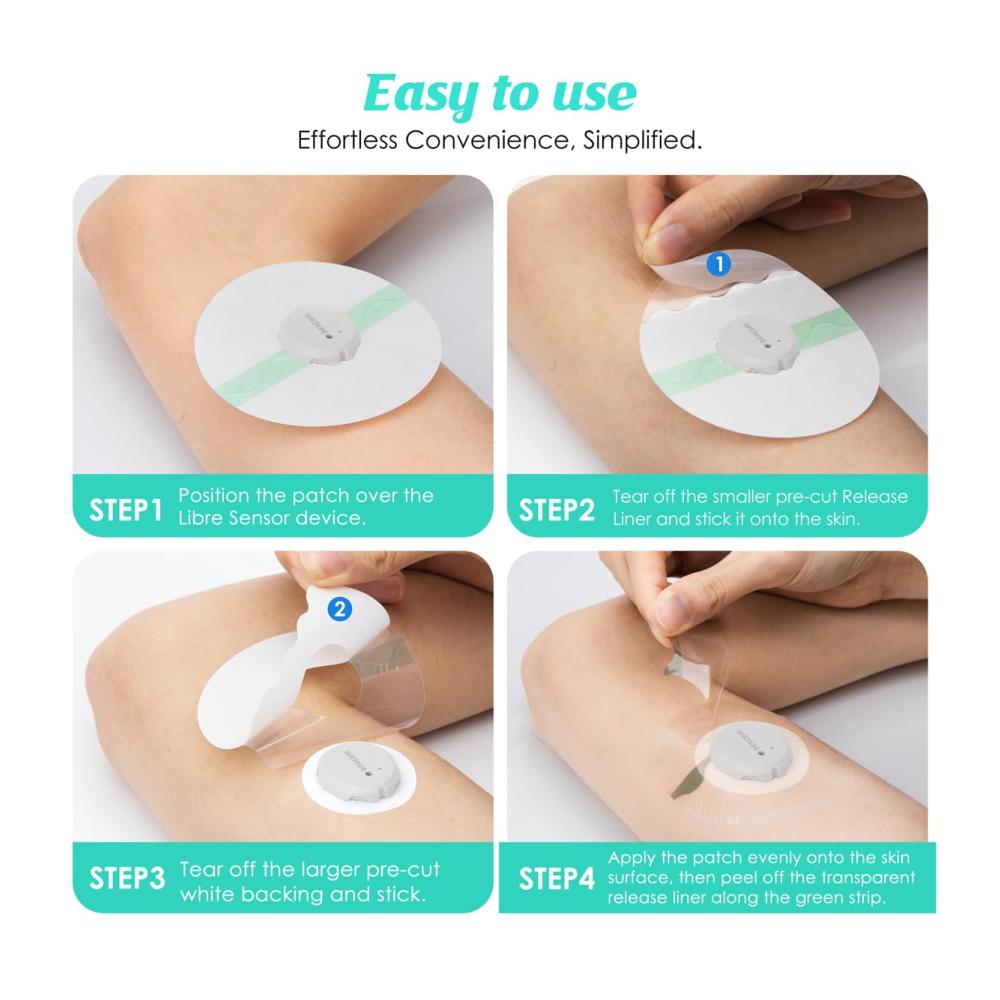 Easy to use
Effortless Convenience, Simplified.

1

STEP1 Position the patch over the Libre Sensor device.

STEP2 Tear off the smaller pre-cut Release Liner and stick it onto the skin.

2

STEP3 Tear off the larger pre-cut white backing and stick.

STEP4 Apply the patch evenly onto the skin surface, then peel off the transparent release liner along the green strip.