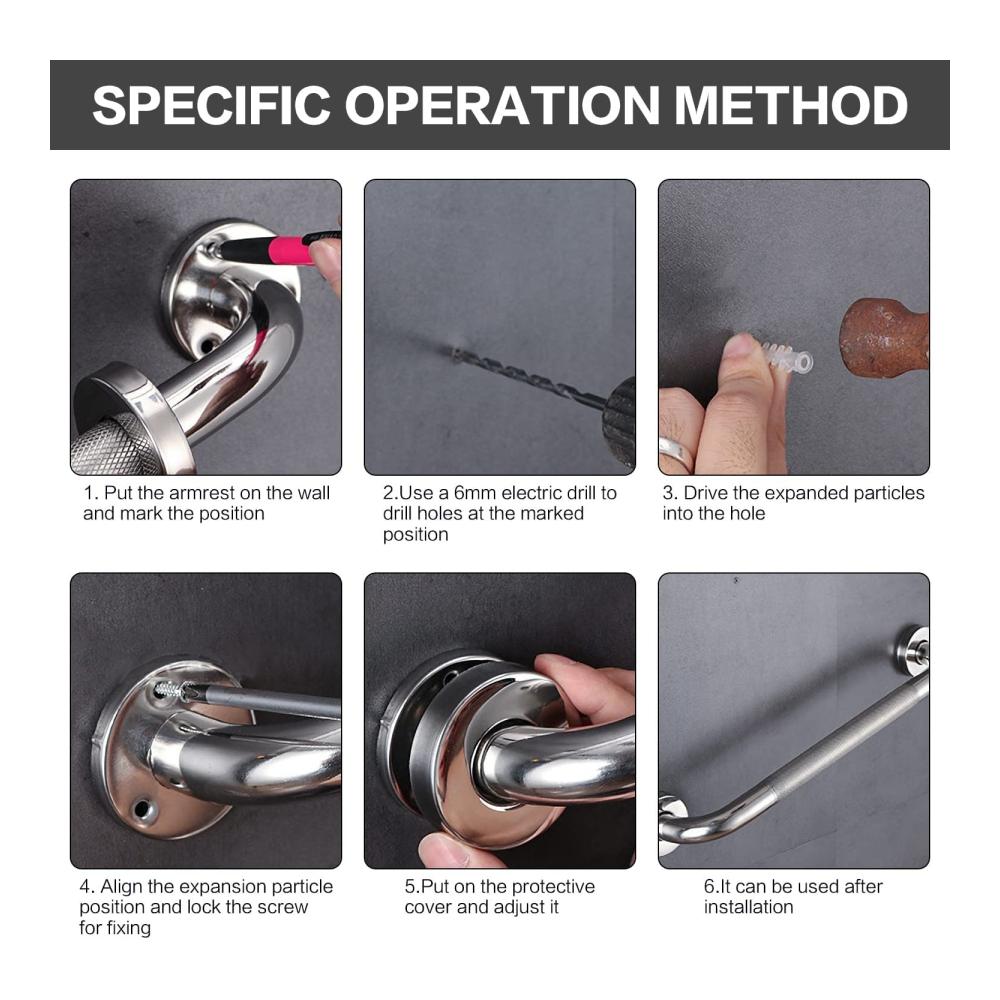 SPECIFIC OPERATION METHOD

1. Put the armrest on the wall and mark the position

2.Use a 6mm electric drill to drill holes at the marked position

3. Drive the expanded particles into the hole

4. Align the expansion particle position and lock the screw for fixing

5.Put on the protective cover and adjust it

6.It can be used after installation