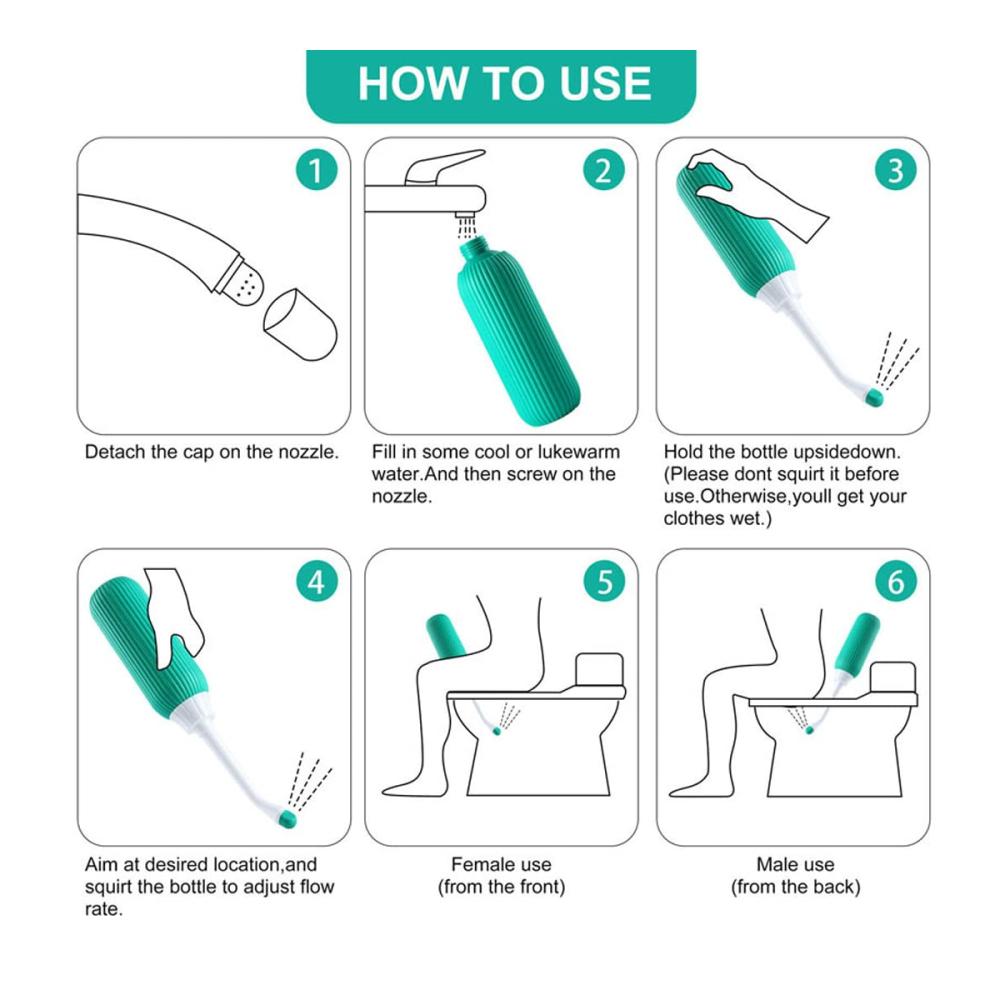 HOW TO USE

1

Detach the cap on the nozzle.

2

Fill in some cool or lukewarm water.And then screw on the nozzle.

3

Hold the bottle upsidedown. (Please dont squirt it before use.Otherwise,youll get your clothes wet.)

4

Aim at desired location,and squirt the bottle to adjust flow rate.

5

Female use (from the front)

6

Male use (from the back)