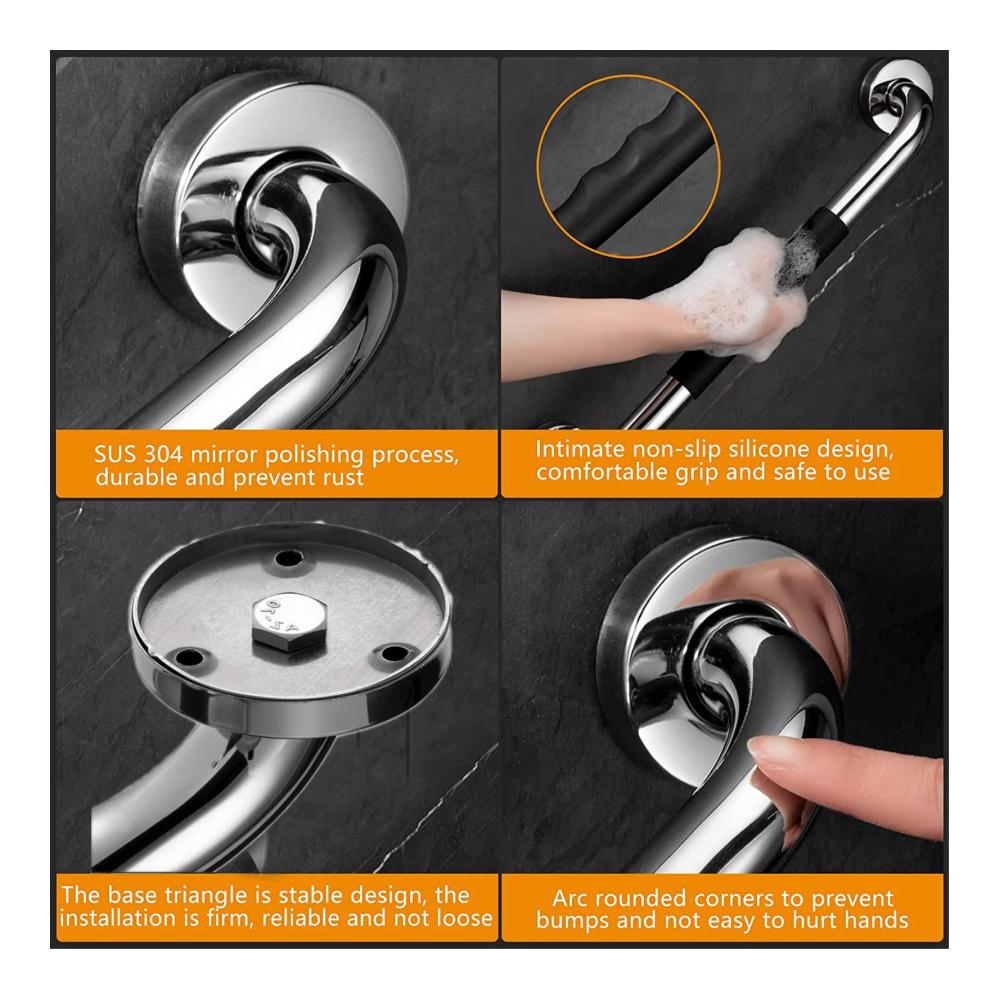 SUS 304 mirror polishing process, durable and prevent rust

Intimate non-slip silicone design, comfortable grip and safe to use

A2-70

The base triangle is stable design, the installation is firm, reliable and not loose

Arc rounded corners to prevent bumps and not easy to hurt hands