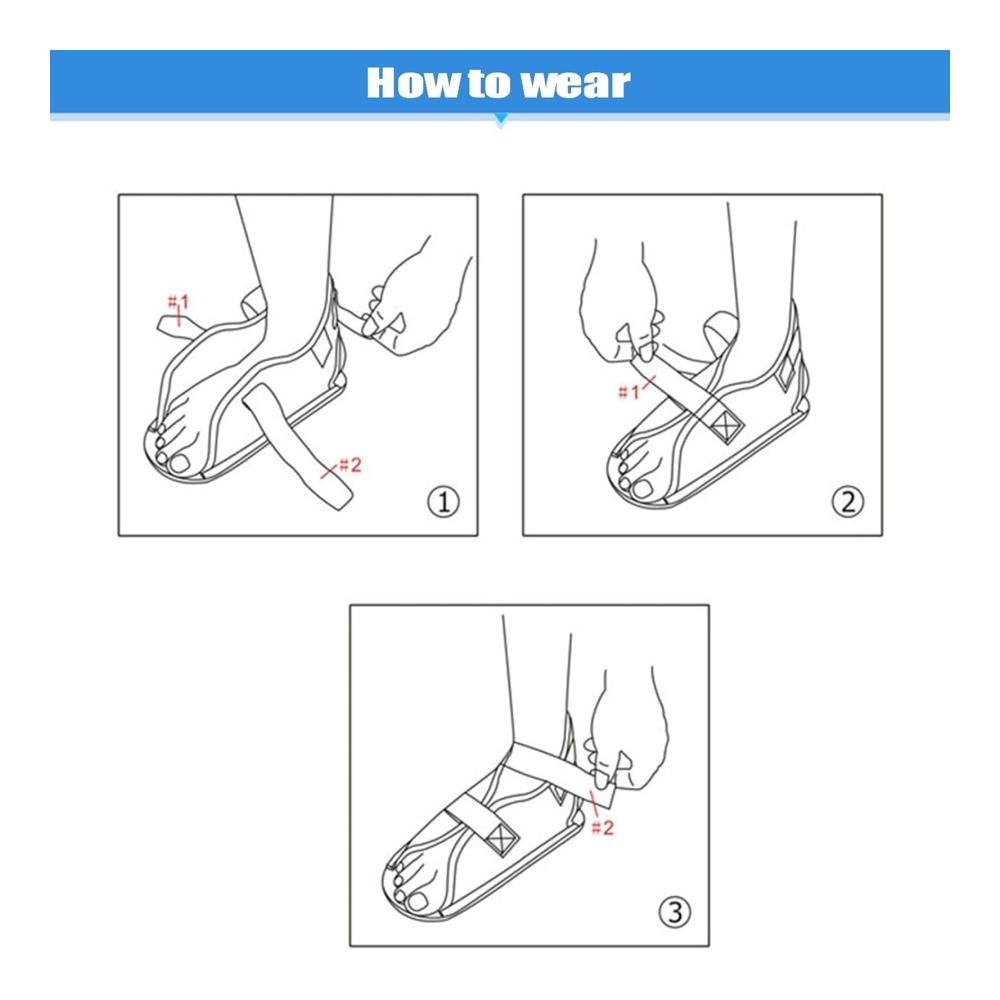 How to wear

#1

#2

①

#1

②

#2

③