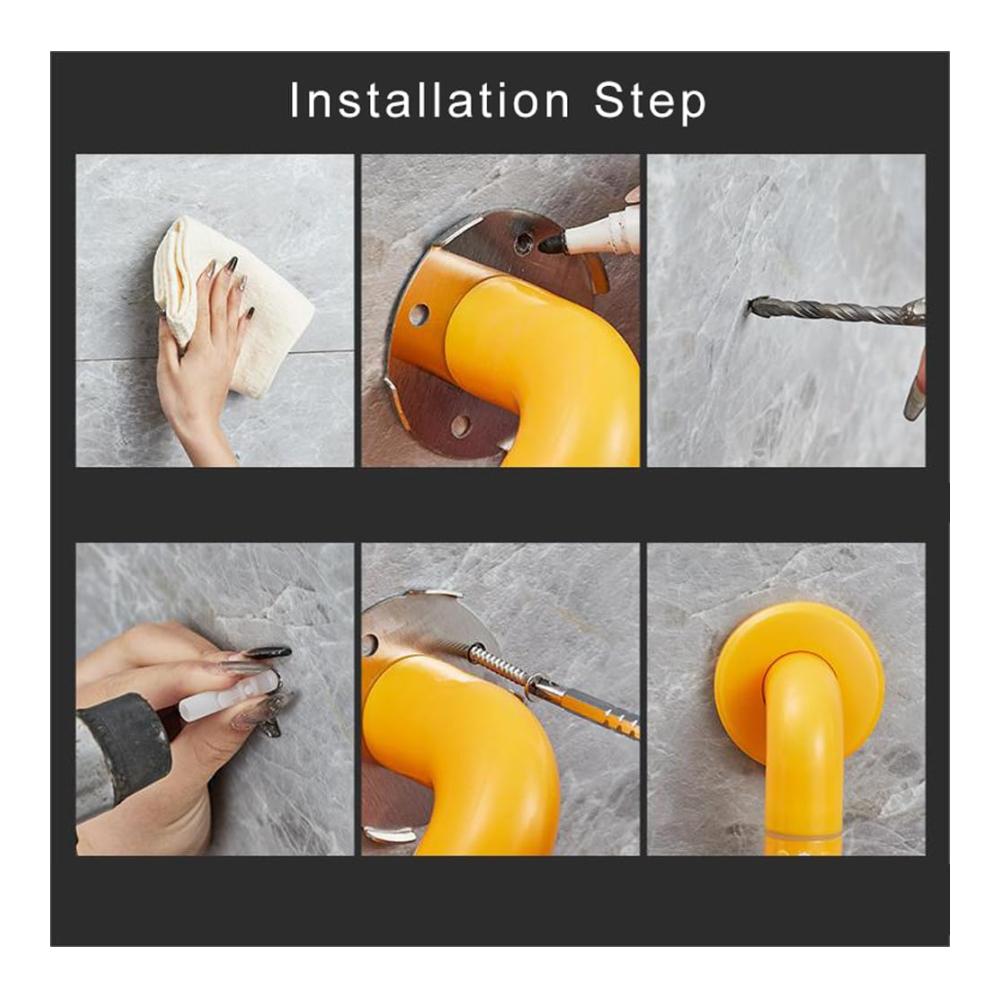 Installation Step