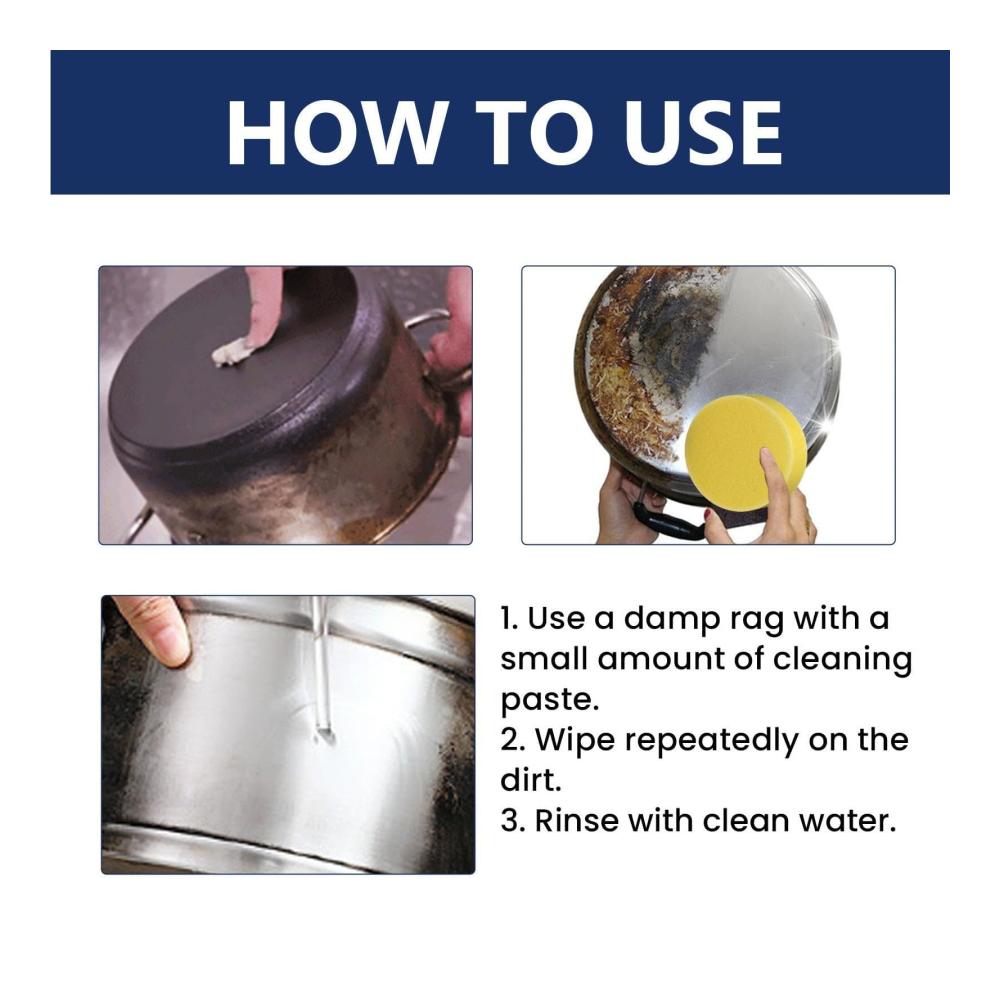 HOW TO USE

1. Use a damp rag with a small amount of cleaning paste.
2. Wipe repeatedly on the dirt.
3. Rinse with clean water.