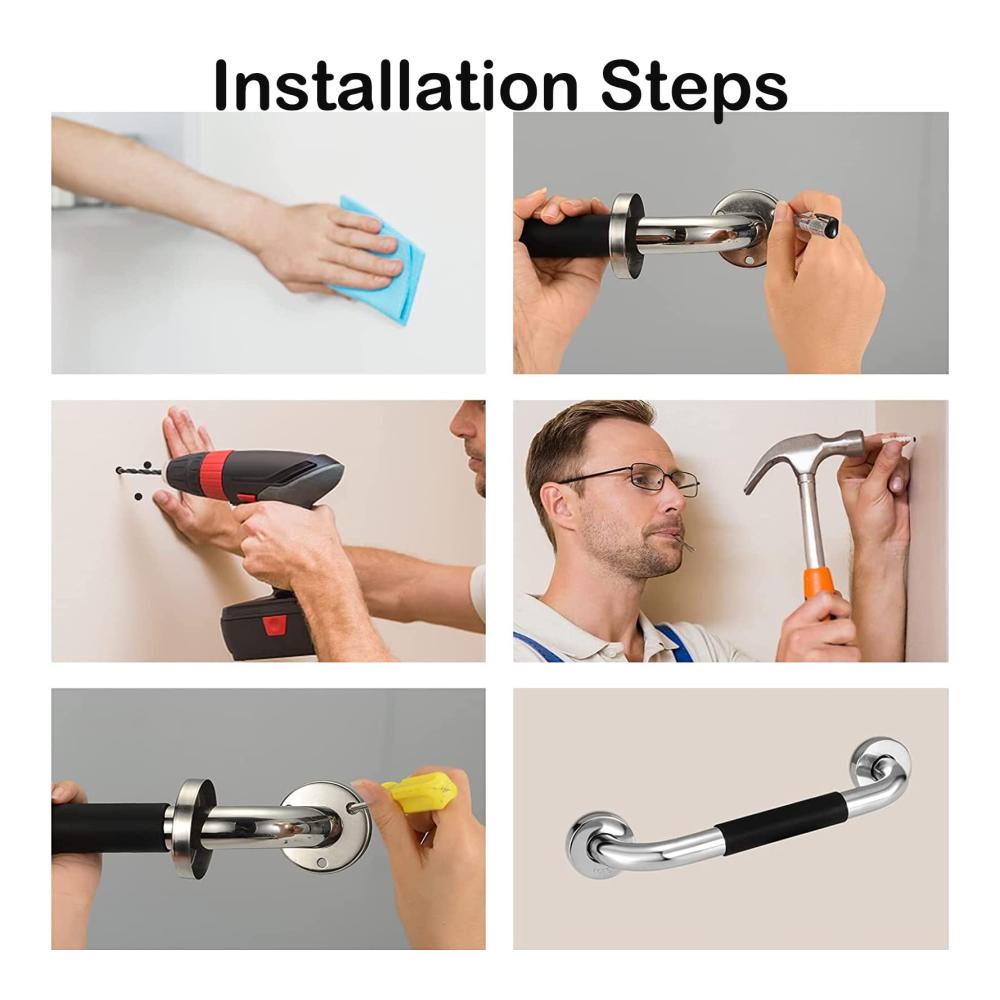 Installation Steps