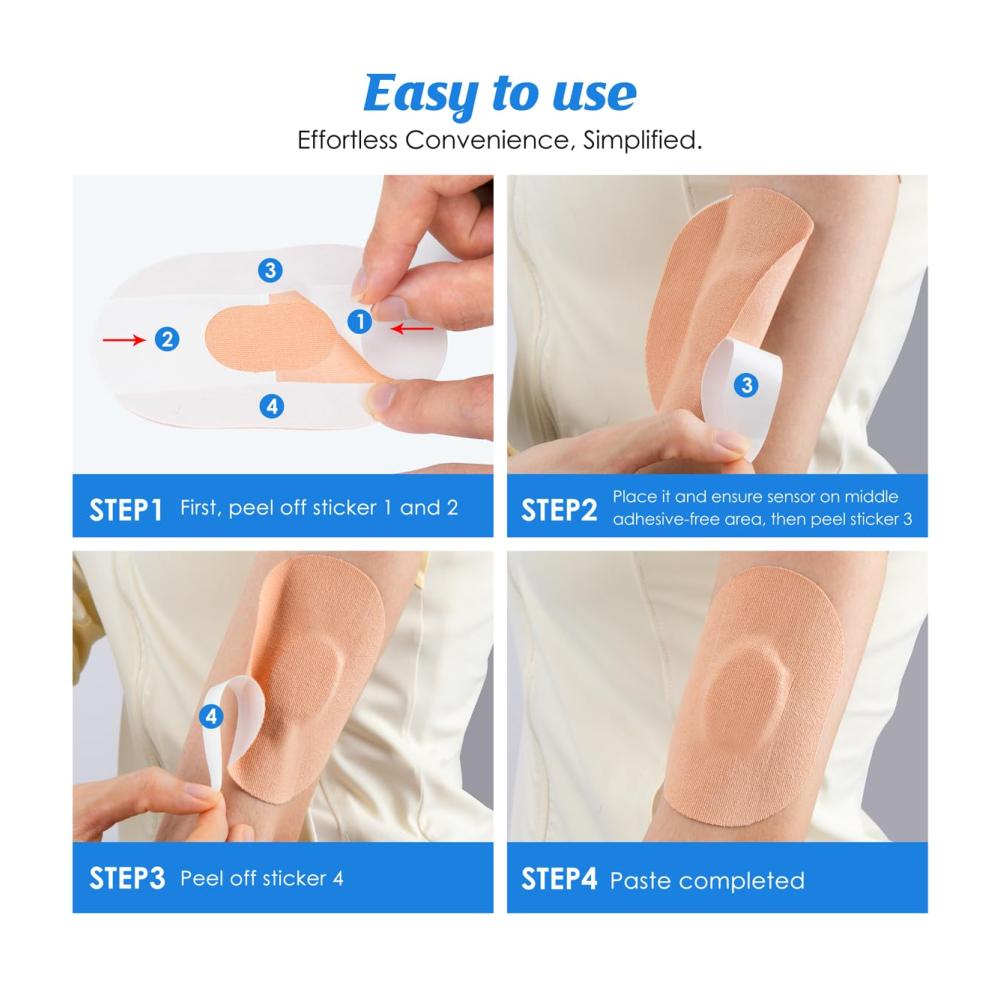 Easy to use
Effortless Convenience, Simplified.

3
2
1
4

STEP1 First, peel off sticker 1 and 2

3

STEP2 Place it and ensure sensor on middle adhesive-free area, then peel sticker 3

4

STEP3 Peel off sticker 4

STEP4 Paste completed