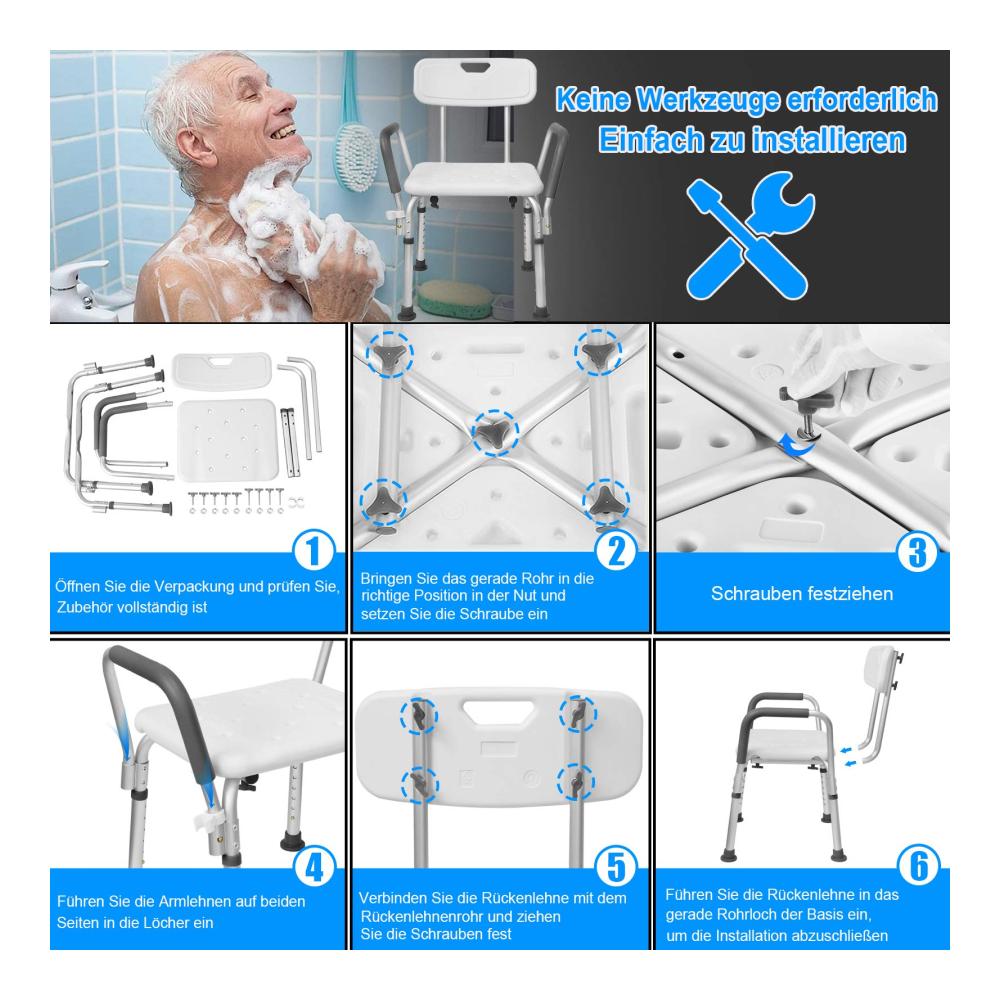 Keine Werkzeuge erforderlich
Einfach zu installieren

1
Öffnen Sie die Verpackung und prüfen Sie, Zubehör vollständig ist

2
Bringen Sie das gerade Rohr in die richtige Position in der Nut und setzen Sie die Schraube ein

3
Schrauben festziehen

4
Führen Sie die Armlehnen auf beiden Seiten in die Löcher ein

5
Verbinden Sie die Rückenlehne mit dem Rückenlehnenrohr und ziehen Sie die Schrauben fest

6
Führen Sie die Rückenlehne in das gerade Rohrloch der Basis ein, um die Installation abzuschließen