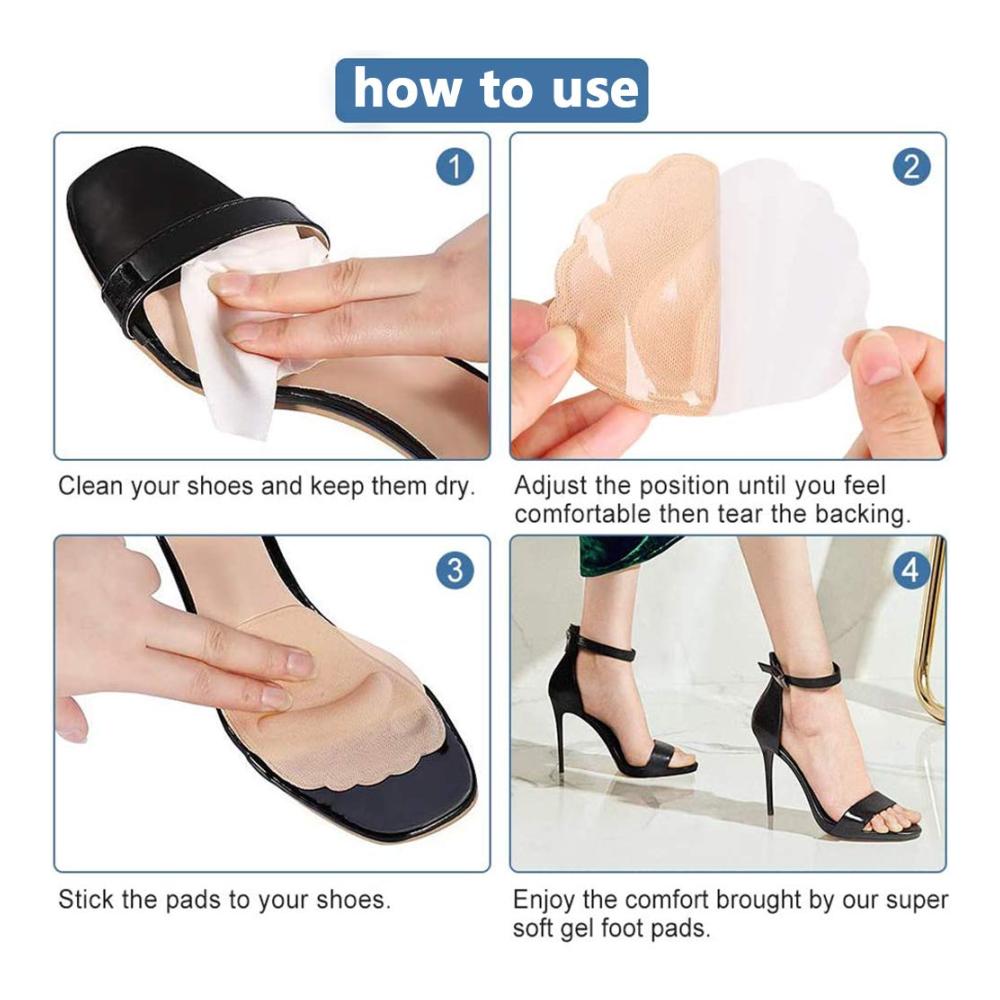 how to use

1

Clean your shoes and keep them dry.

2

Adjust the position until you feel comfortable then tear the backing.

3

Stick the pads to your shoes.

4

Enjoy the comfort brought by our super soft gel foot pads.