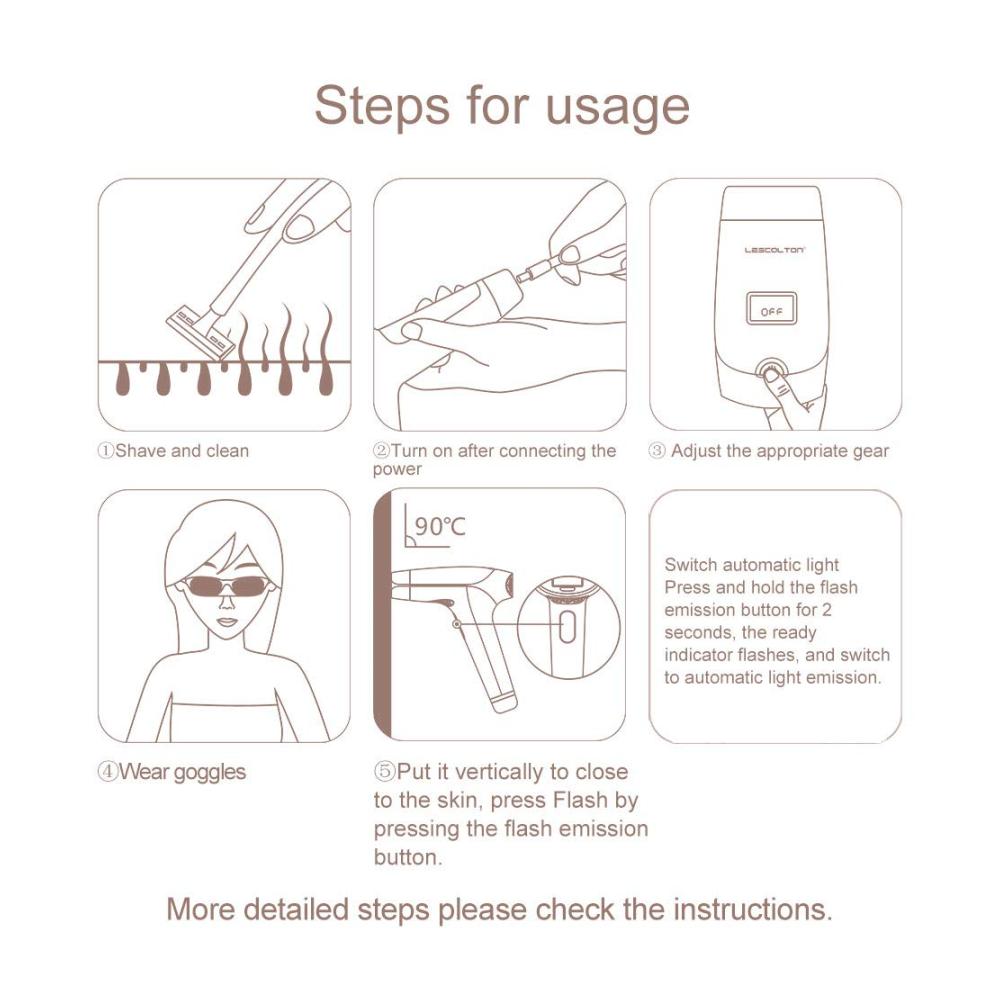 Steps for usage

LESCOLTON

OFF

①Shave and clean

②Turn on after connecting the power

③ Adjust the appropriate gear

90℃

Switch automatic light
Press and hold the flash emission button for 2 seconds, the ready indicator flashes, and switch to automatic light emission.

④Wear goggles

⑤Put it vertically to close to the skin, press Flash by pressing the flash emission button.

More detailed steps please check the instructions.