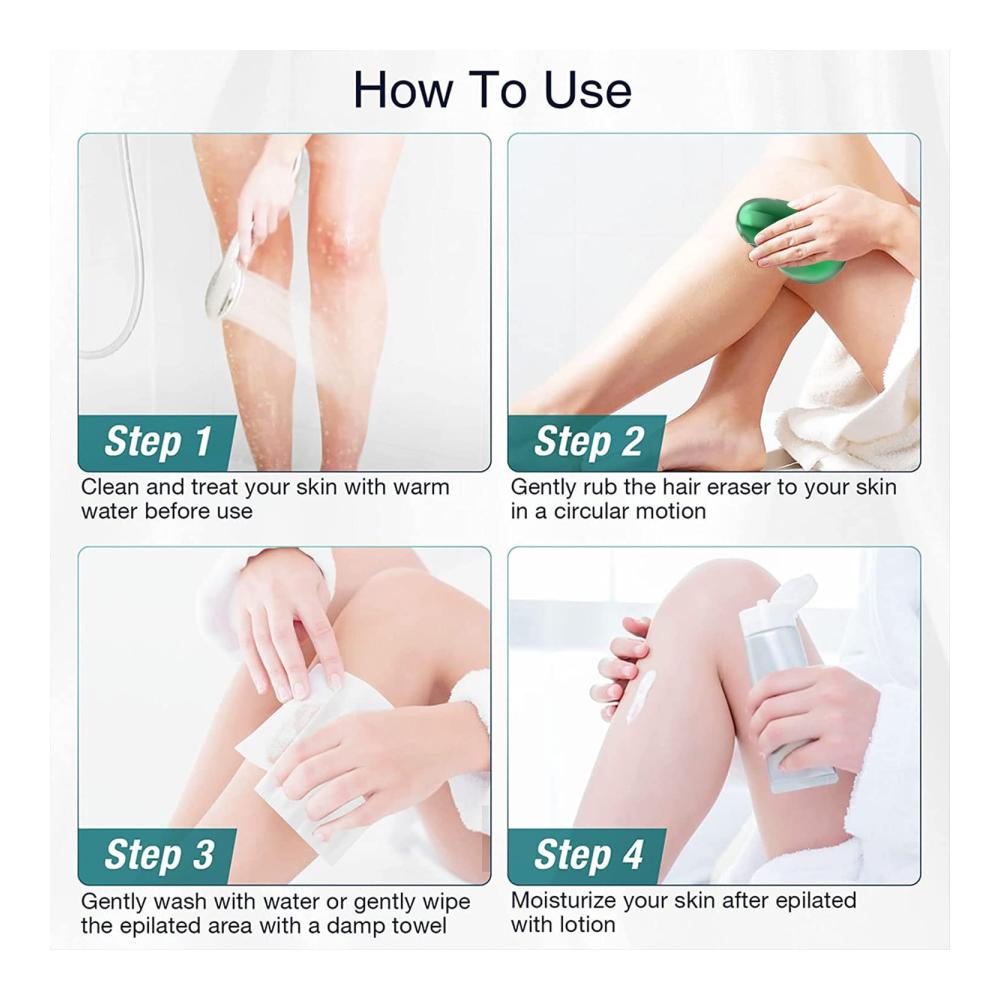 How To Use

Step 1
Clean and treat your skin with warm water before use

Step 2
Gently rub the hair eraser to your skin in a circular motion

Step 3
Gently wash with water or gently wipe the epilated area with a damp towel

Step 4
Moisturize your skin after epilated with lotion