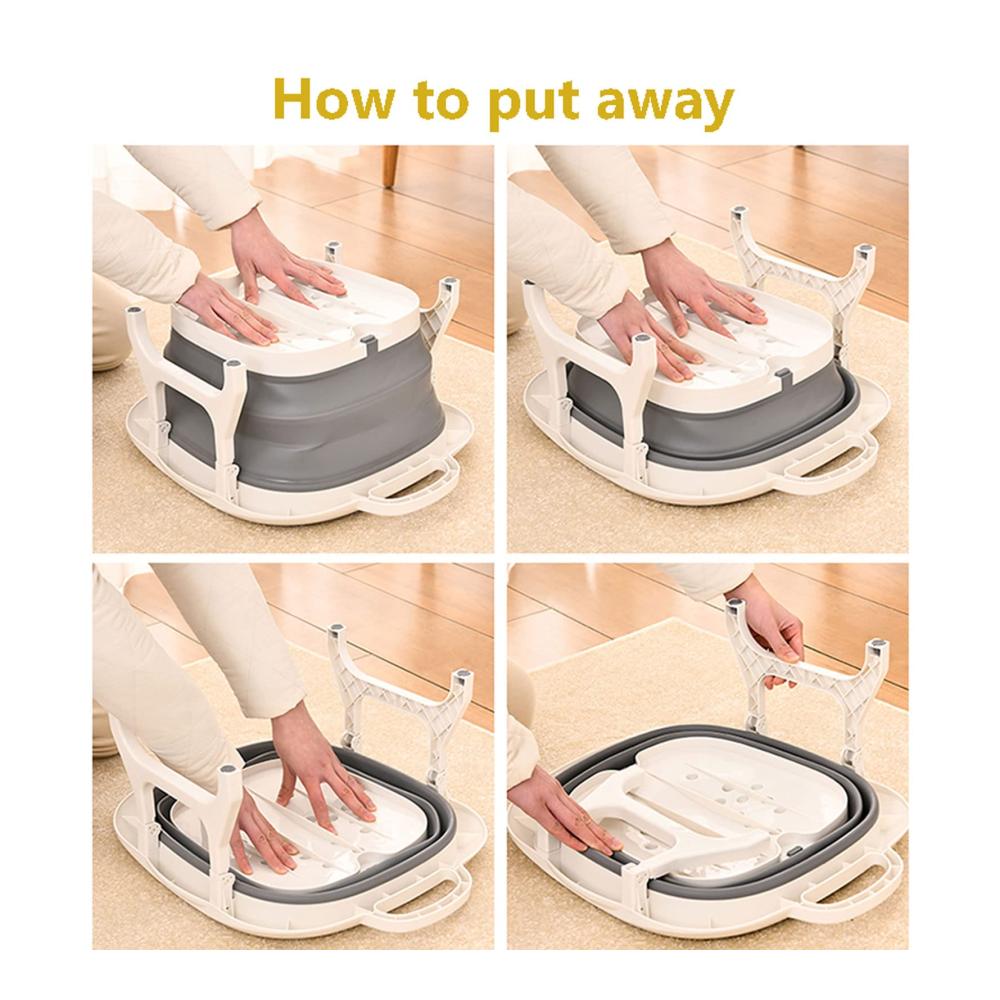 How to put away