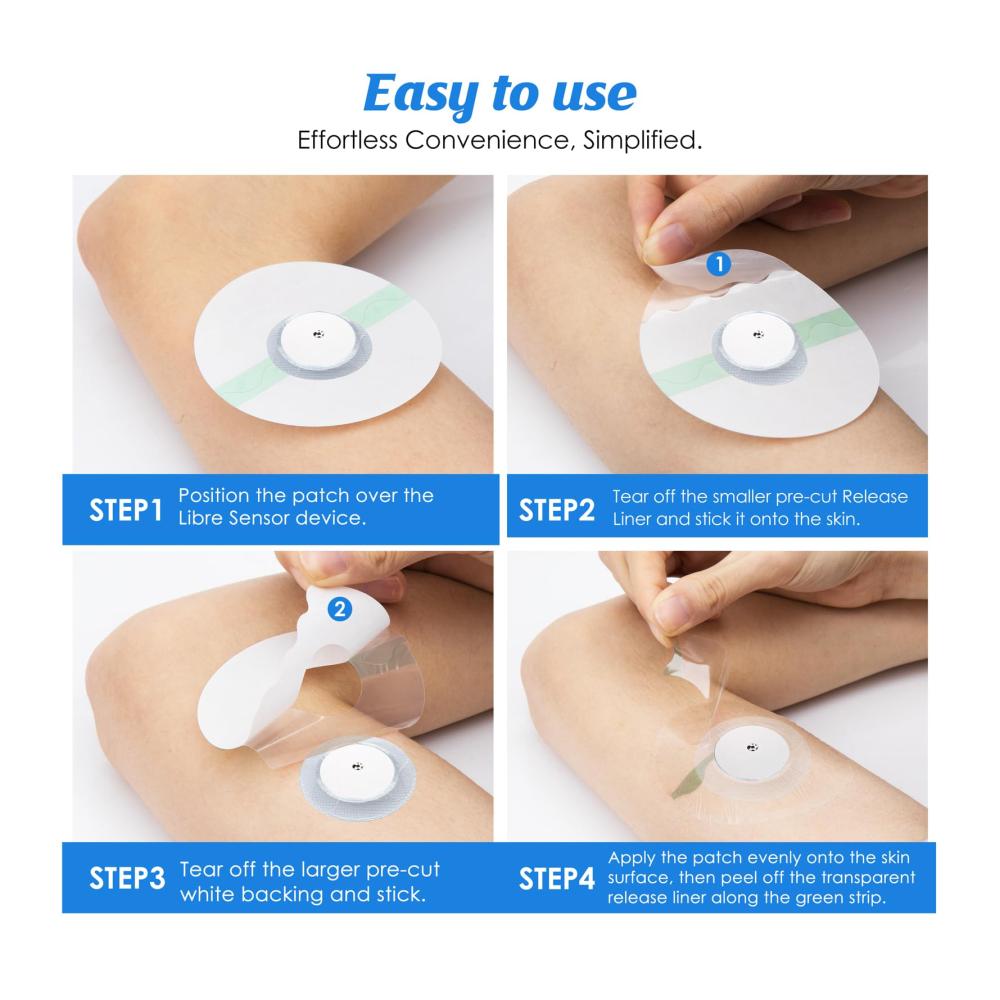 Easy to use

Effortless Convenience, Simplified.

1

STEP1 Position the patch over the Libre Sensor device.

STEP2 Tear off the smaller pre-cut Release Liner and stick it onto the skin.

2

STEP3 Tear off the larger pre-cut white backing and stick.

STEP4 Apply the patch evenly onto the skin surface, then peel off the transparent release liner along the green strip.