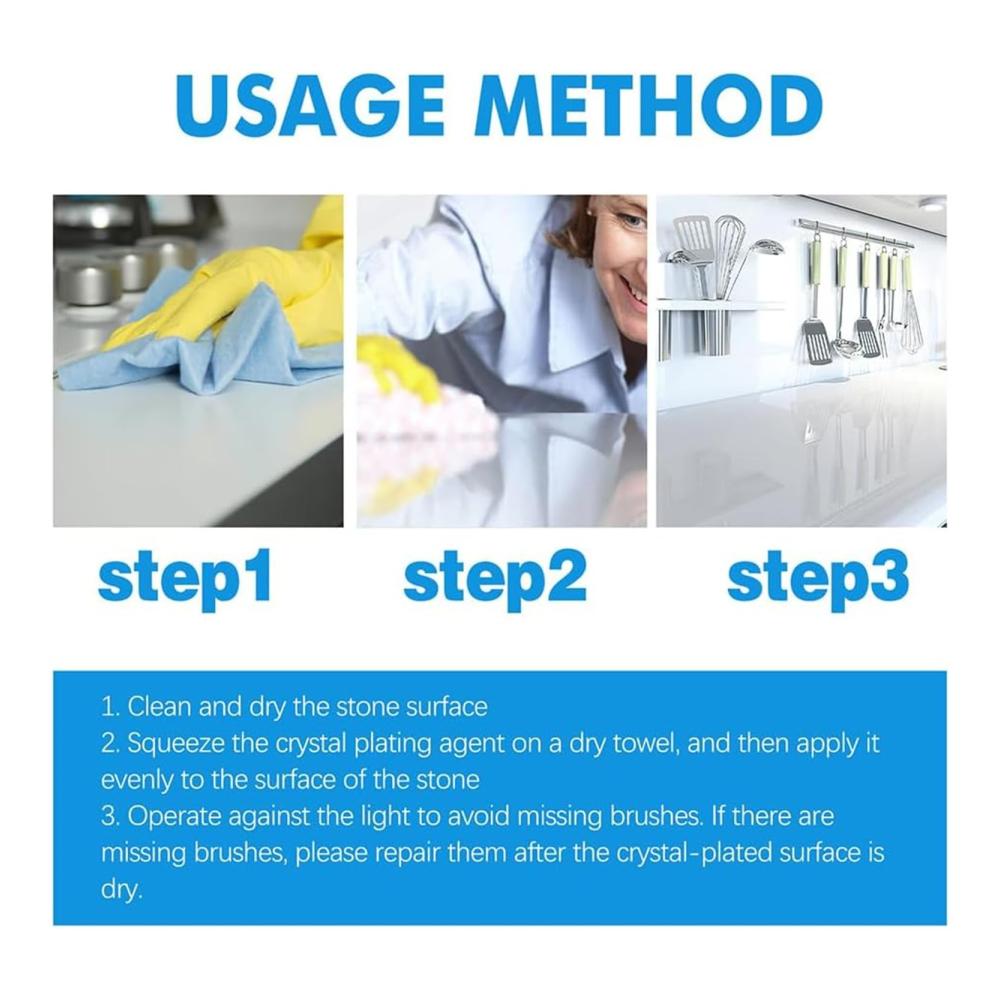 USAGE METHOD

step1

step2

step3

1. Clean and dry the stone surface
2. Squeeze the crystal plating agent on a dry towel, and then apply it evenly to the surface of the stone
3. Operate against the light to avoid missing brushes. If there are missing brushes, please repair them after the crystal-plated surface is dry.