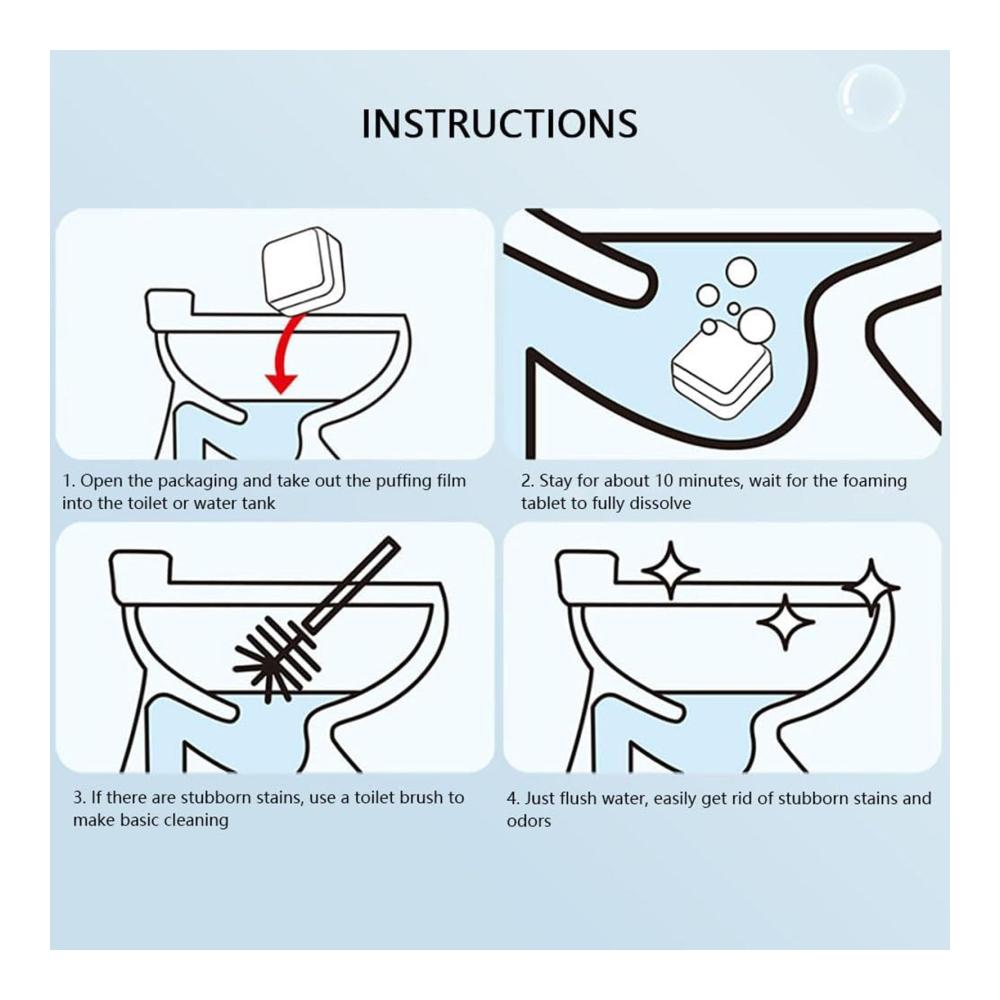 INSTRUCTIONS

1. Open the packaging and take out the puffing film into the toilet or water tank

2. Stay for about 10 minutes, wait for the foaming tablet to fully dissolve

3. If there are stubborn stains, use a toilet brush to make basic cleaning

4. Just flush water, easily get rid of stubborn stains and odors