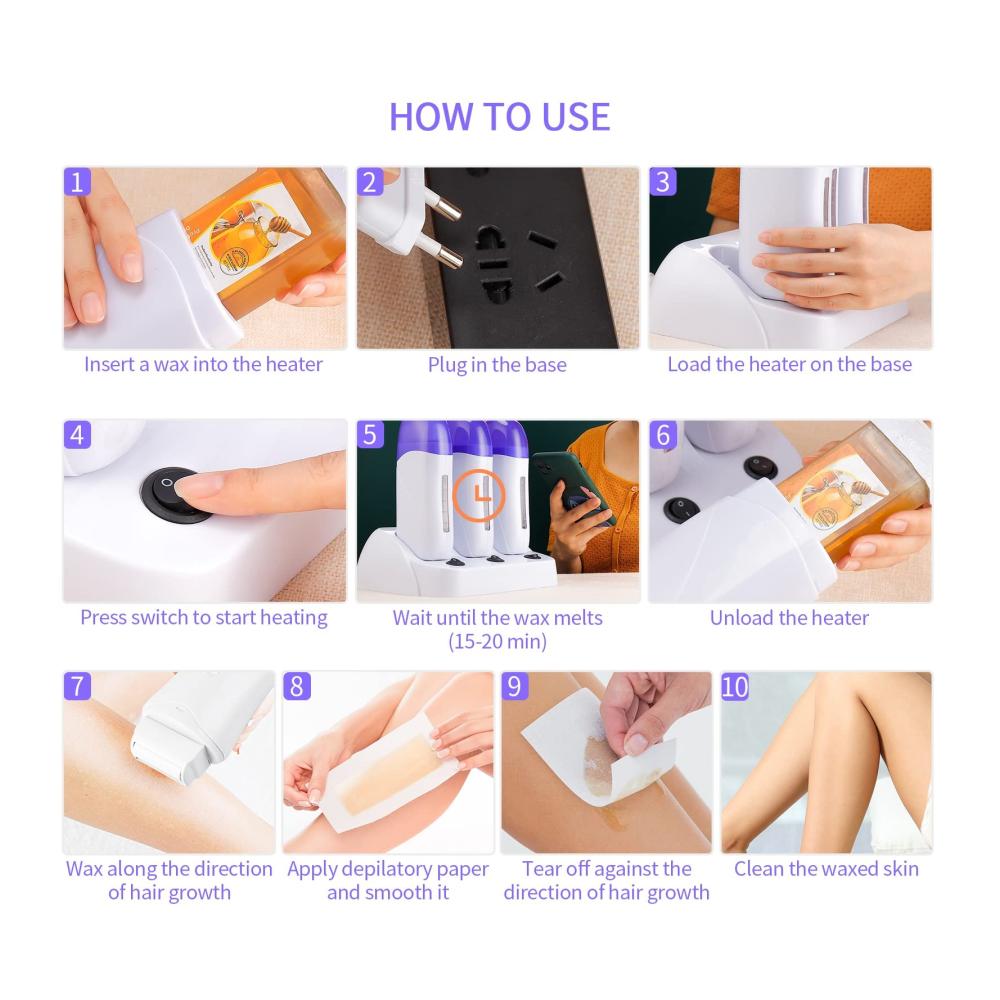 HOW TO USE

1
Insert a wax into the heater

2
Plug in the base

3
Load the heater on the base

4
Press switch to start heating

5
Wait until the wax melts (15-20 min)

6
Unload the heater

7
Wax along the direction of hair growth

8
Apply depilatory paper and smooth it

9
Tear off against the direction of hair growth

10
Clean the waxed skin