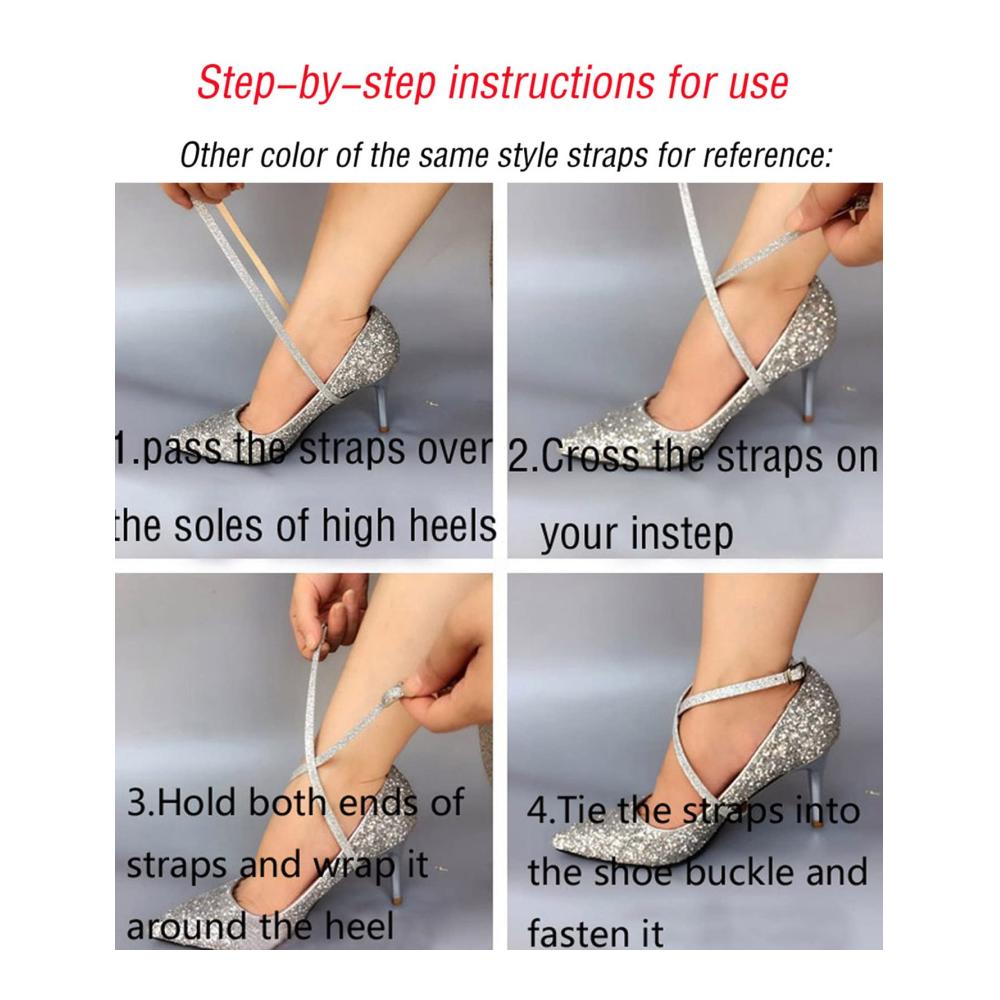 Step–by–step instructions for use

Other color of the same style straps for reference:

1.pass the straps over the soles of high heels

2.Cross the straps on your instep

3.Hold both ends of straps and wrap it around the heel

4.Tie the straps into the shoe buckle and fasten it