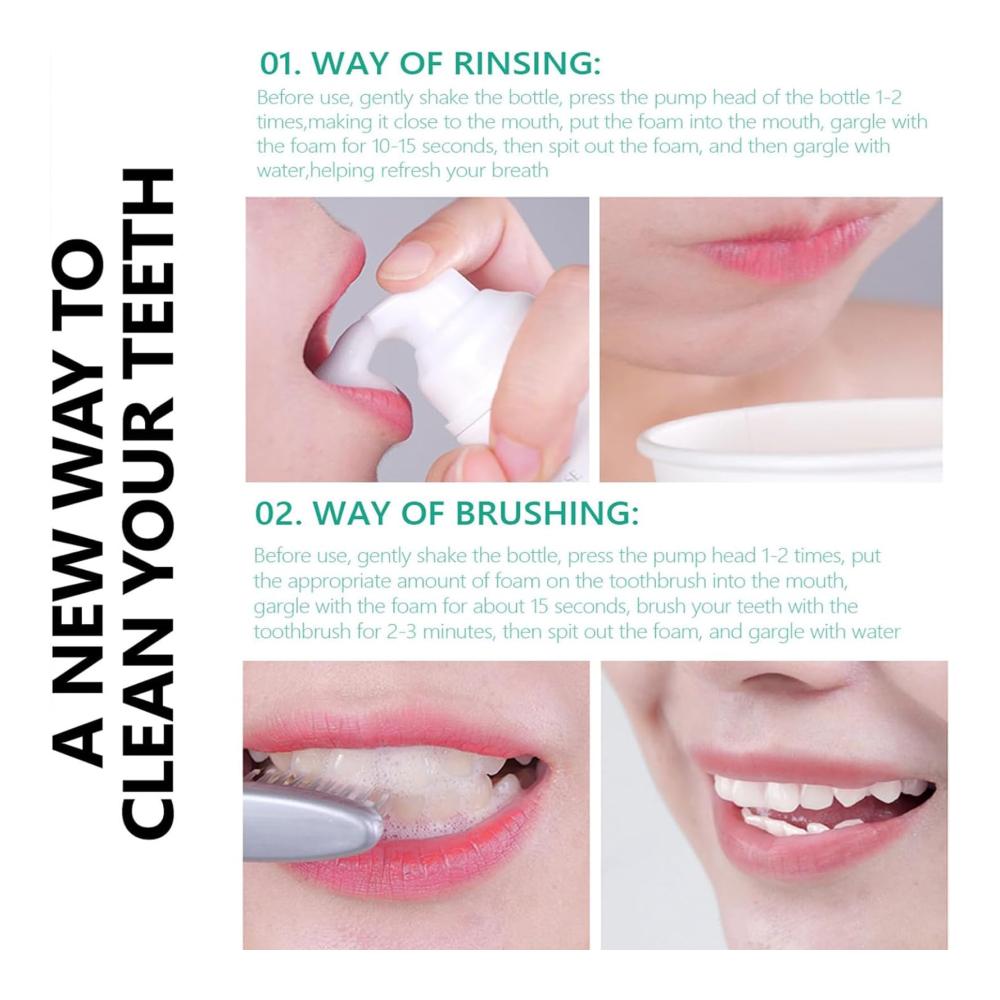 A NEW WAY TO CLEAN YOUR TEETH

01. WAY OF RINSING:

Before use, gently shake the bottle, press the pump head of the bottle 1-2 times,making it close to the mouth, put the foam into the mouth, gargle with the foam for 10-15 seconds, then spit out the foam, and then gargle with water,helping refresh your breath

02. WAY OF BRUSHING:

Before use, gently shake the bottle, press the pump head 1-2 times, put the appropriate amount of foam on the toothbrush into the mouth, gargle with the foam for about 15 seconds, brush your teeth with the toothbrush for 2-3 minutes, then spit out the foam, and gargle with water