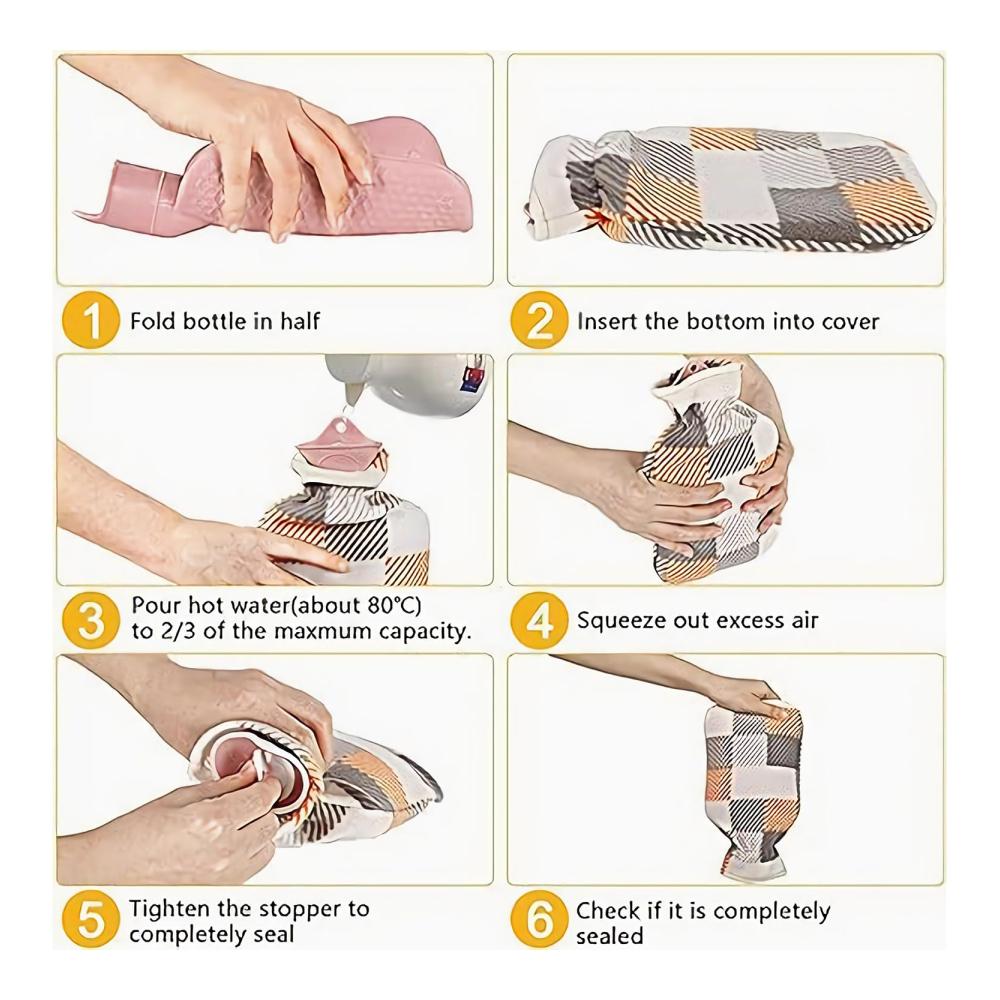 1 Fold bottle in half

2 Insert the bottom into cover

3 Pour hot water(about 80°C) to 2/3 of the maxmum capacity.

4 Squeeze out excess air

5 Tighten the stopper to completely seal

6 Check if it is completely sealed