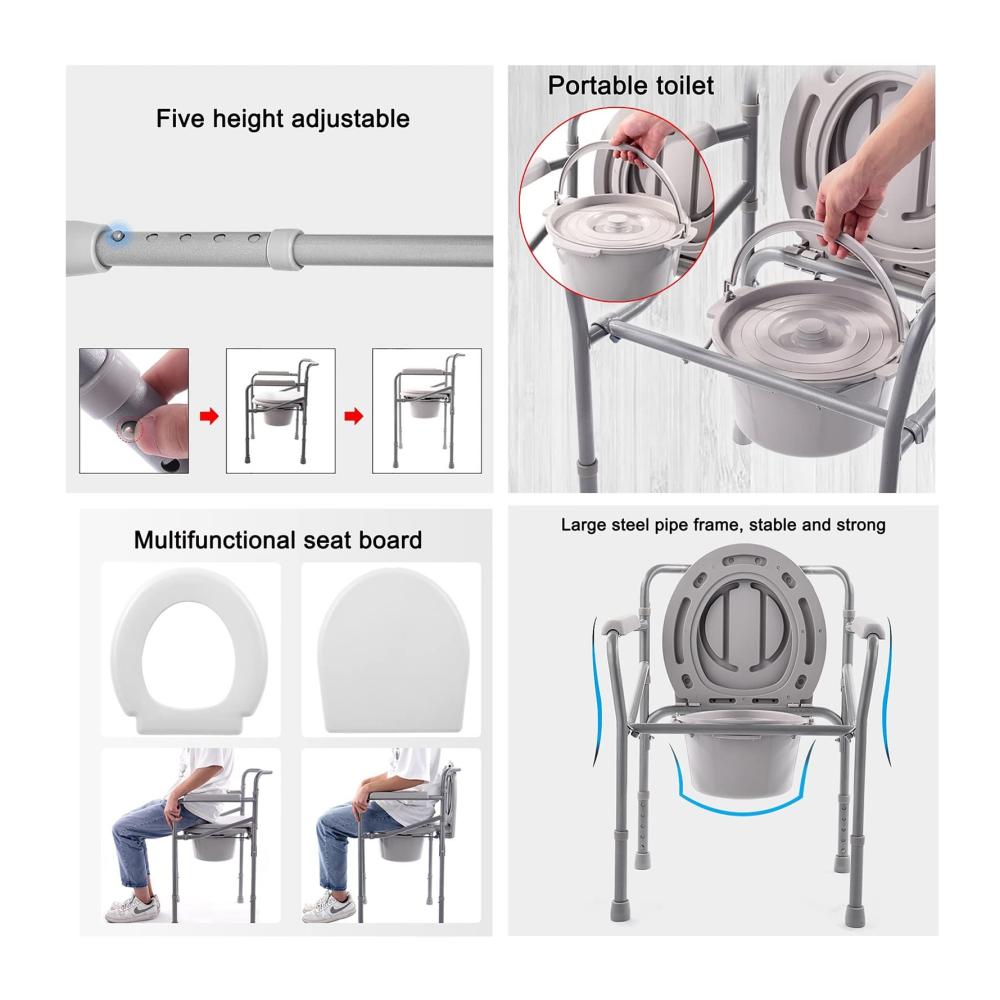 Five height adjustable

Portable toilet

Multifunctional seat board

Large steel pipe frame, stable and strong