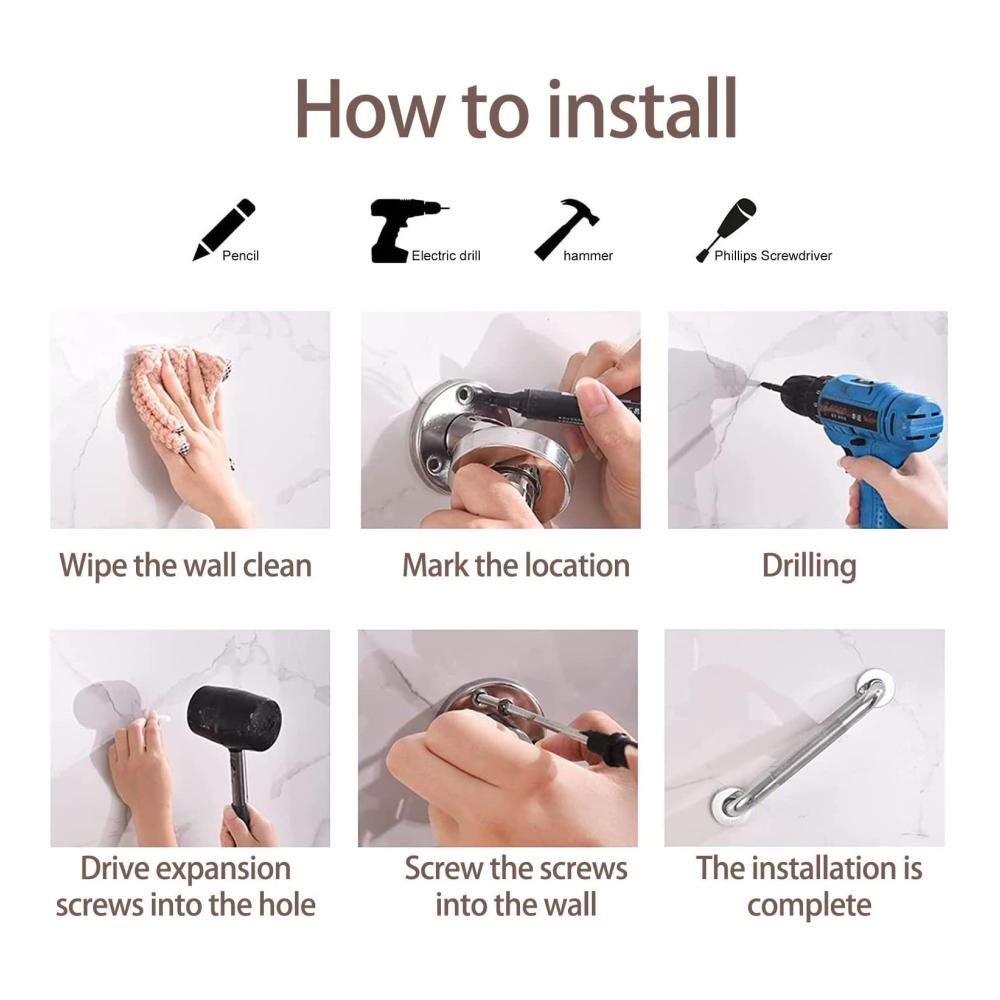 How to install

Pencil

Electric drill

hammer

Phillips Screwdriver

Wipe the wall clean

Mark the location

Drilling

Drive expansion screws into the hole

Screw the screws into the wall

The installation is complete