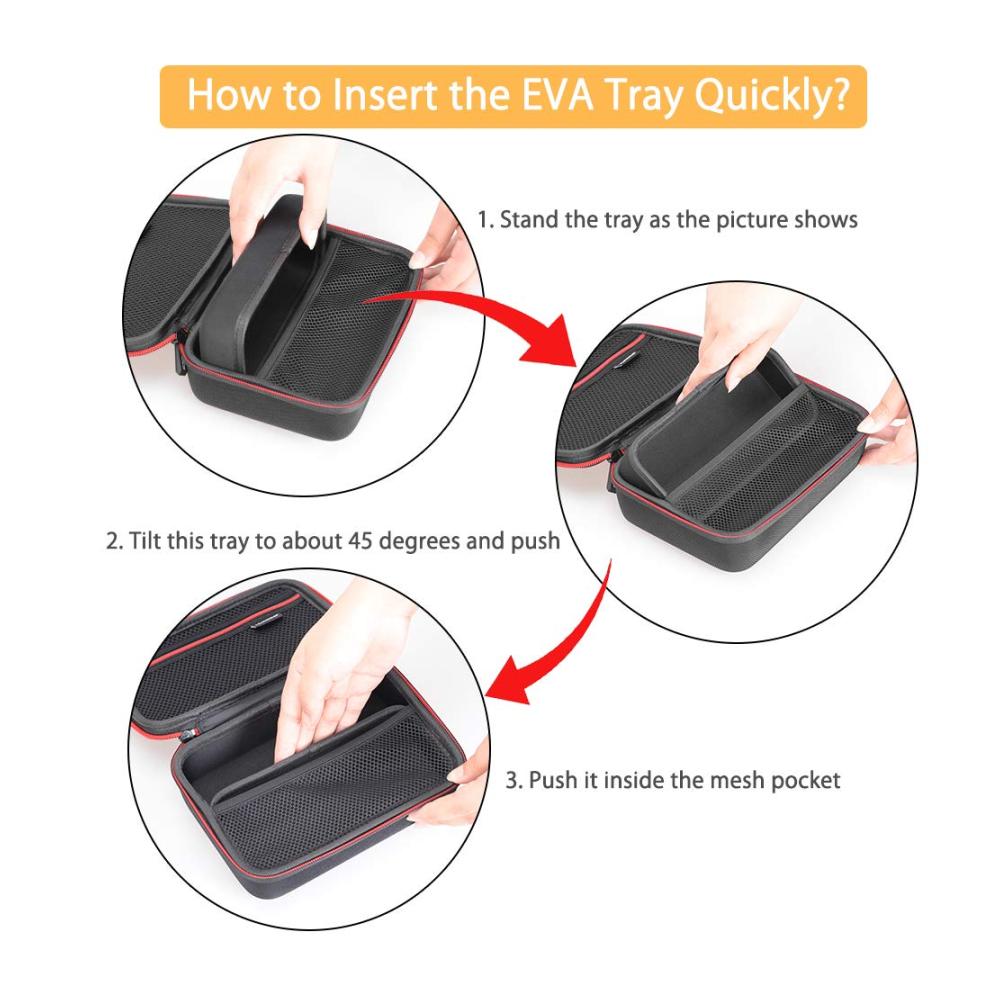 How to Insert the EVA Tray Quickly?

1. Stand the tray as the picture shows

2. Tilt this tray to about 45 degrees and push

3. Push it inside the mesh pocket