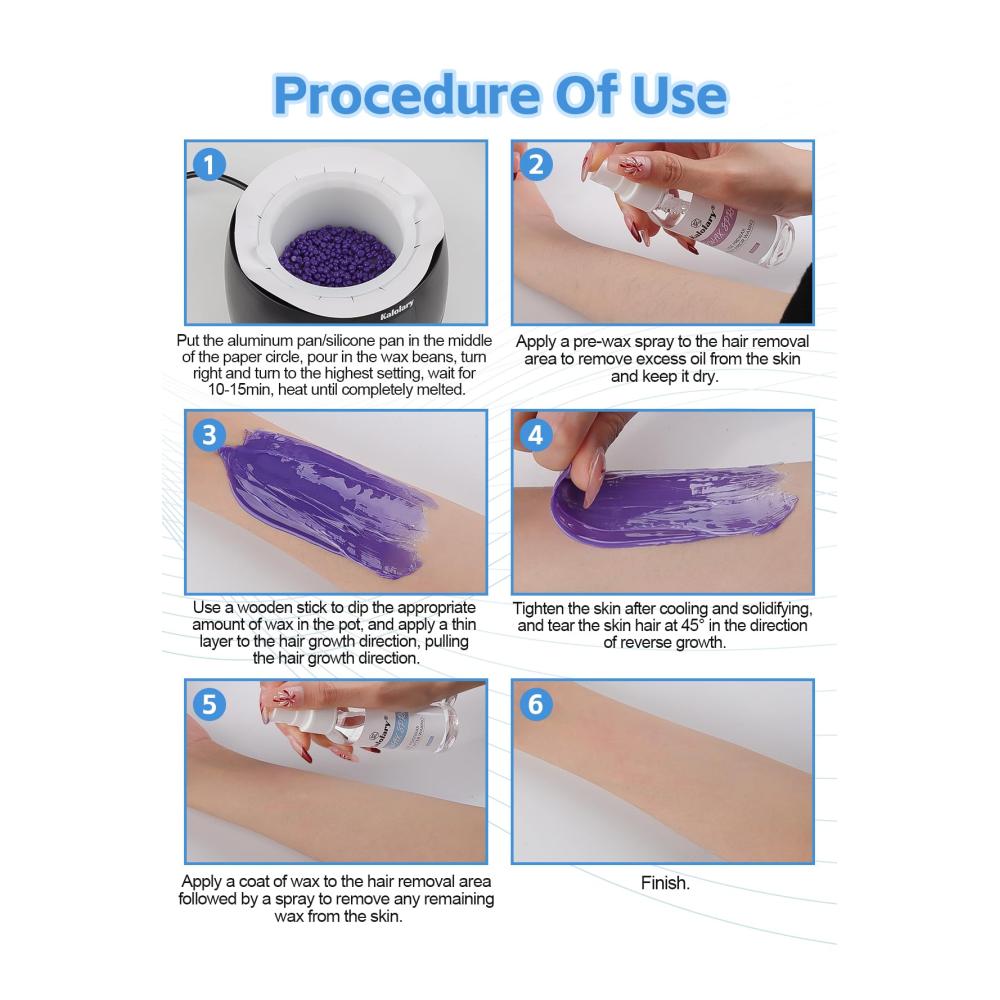 Procedure Of Use

1

Kalolary

Put the aluminum pan/silicone pan in the middle of the paper circle, pour in the wax beans, turn right and turn to the highest setting, wait for 10-15min, heat until completely melted.

2

Kalolary

Apply a pre-wax spray to the hair removal area to remove excess oil from the skin and keep it dry.

3

Use a wooden stick to dip the appropriate amount of wax in the pot, and apply a thin layer to the hair growth direction, pulling the hair growth direction.

4

Tighten the skin after cooling and solidifying, and tear the skin hair at 45° in the direction of reverse growth.

5

Kalolary

Apply a coat of wax to the hair removal area followed by a spray to remove any remaining wax from the skin.

6

Finish.