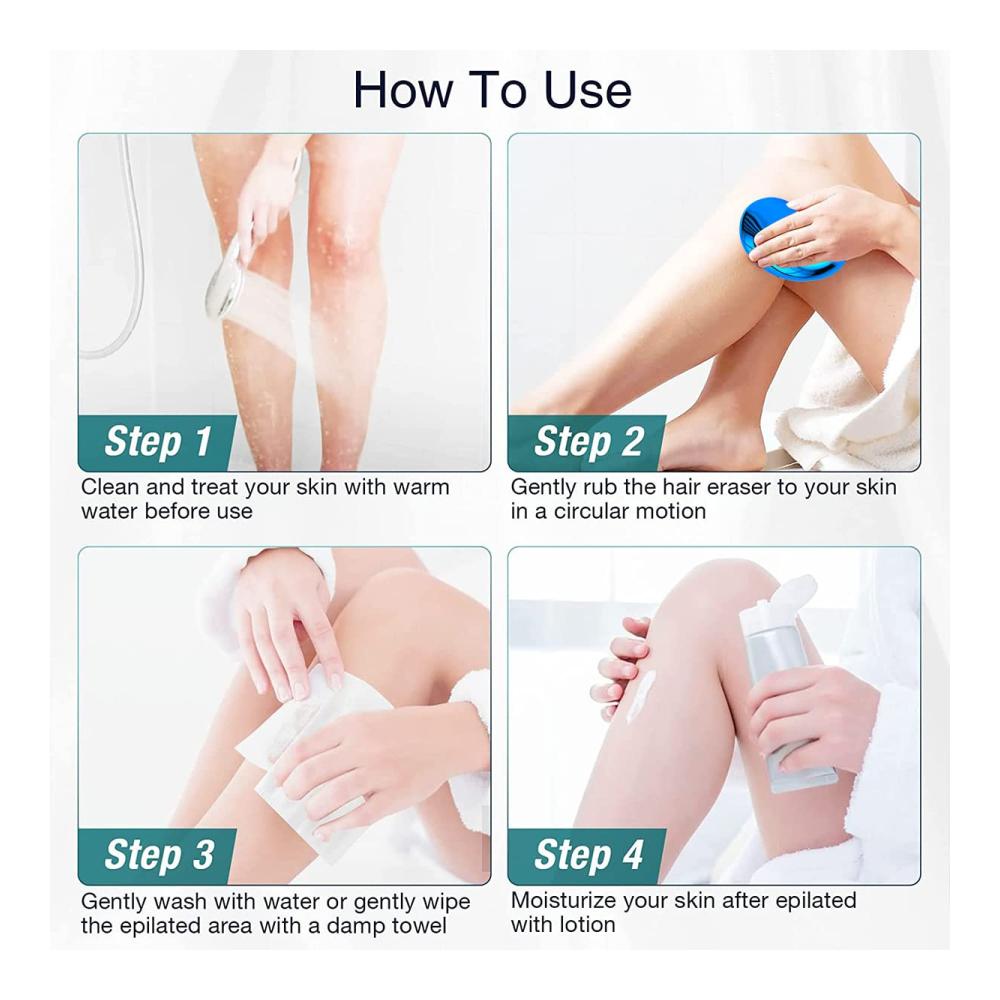 How To Use

Step 1
Clean and treat your skin with warm water before use

Step 2
Gently rub the hair eraser to your skin in a circular motion

Step 3
Gently wash with water or gently wipe the epilated area with a damp towel

Step 4
Moisturize your skin after epilated with lotion