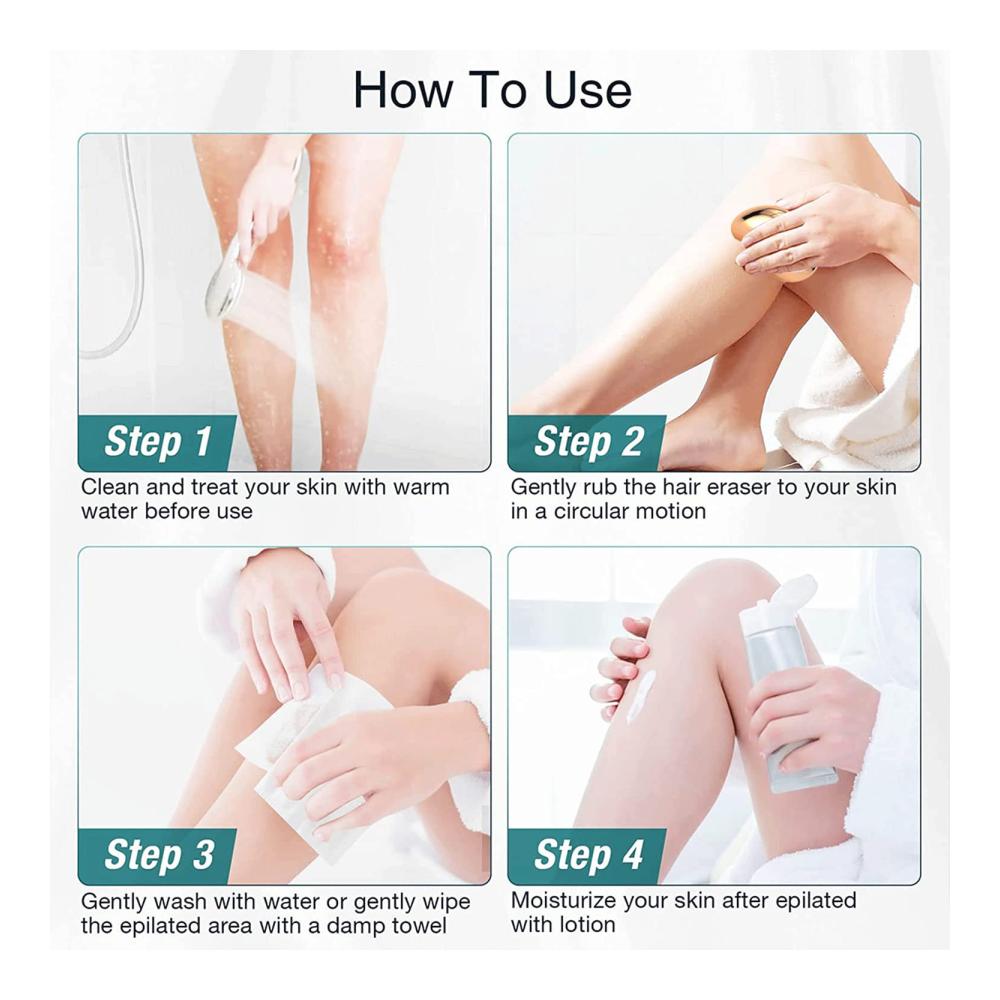 How To Use

Step 1

Clean and treat your skin with warm water before use

Step 2

Gently rub the hair eraser to your skin in a circular motion

Step 3

Gently wash with water or gently wipe the epilated area with a damp towel

Step 4

Moisturize your skin after epilated with lotion