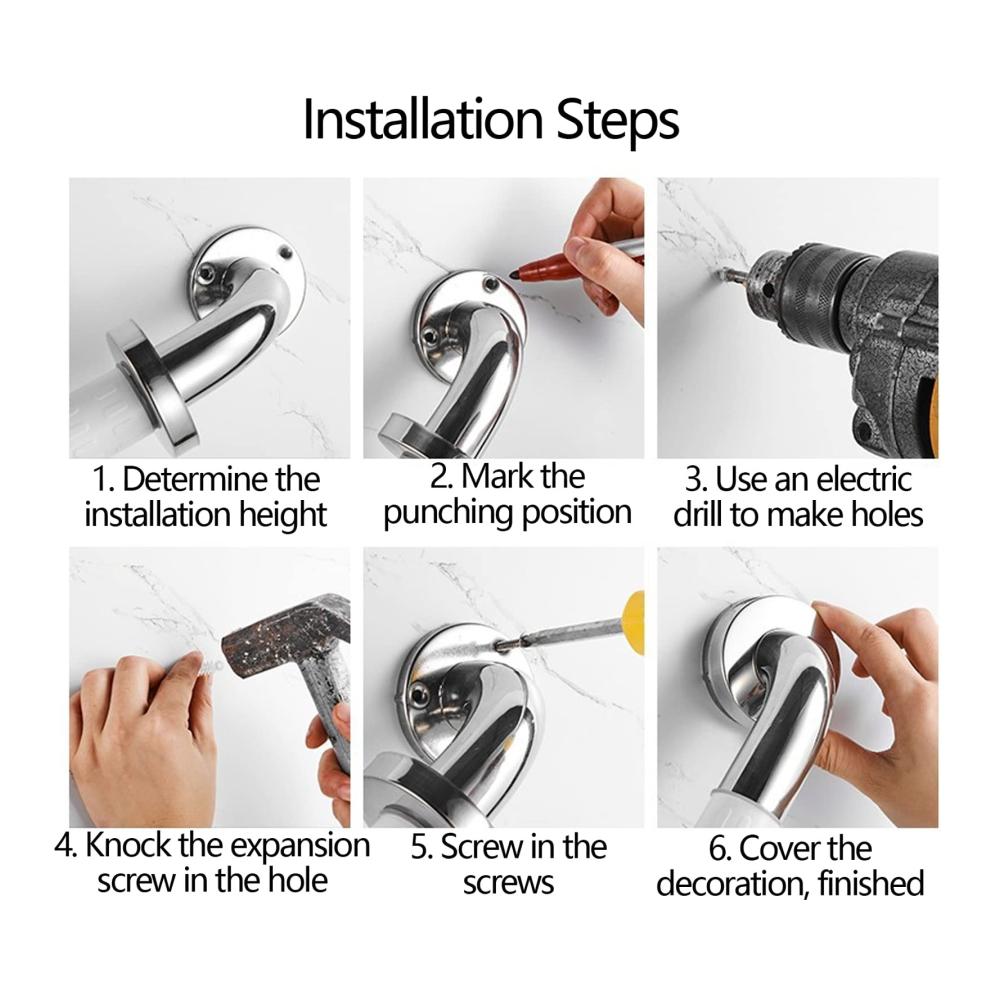 Installation Steps

1. Determine the installation height

2. Mark the punching position

3. Use an electric drill to make holes

4. Knock the expansion screw in the hole

5. Screw in the screws

6. Cover the decoration, finished