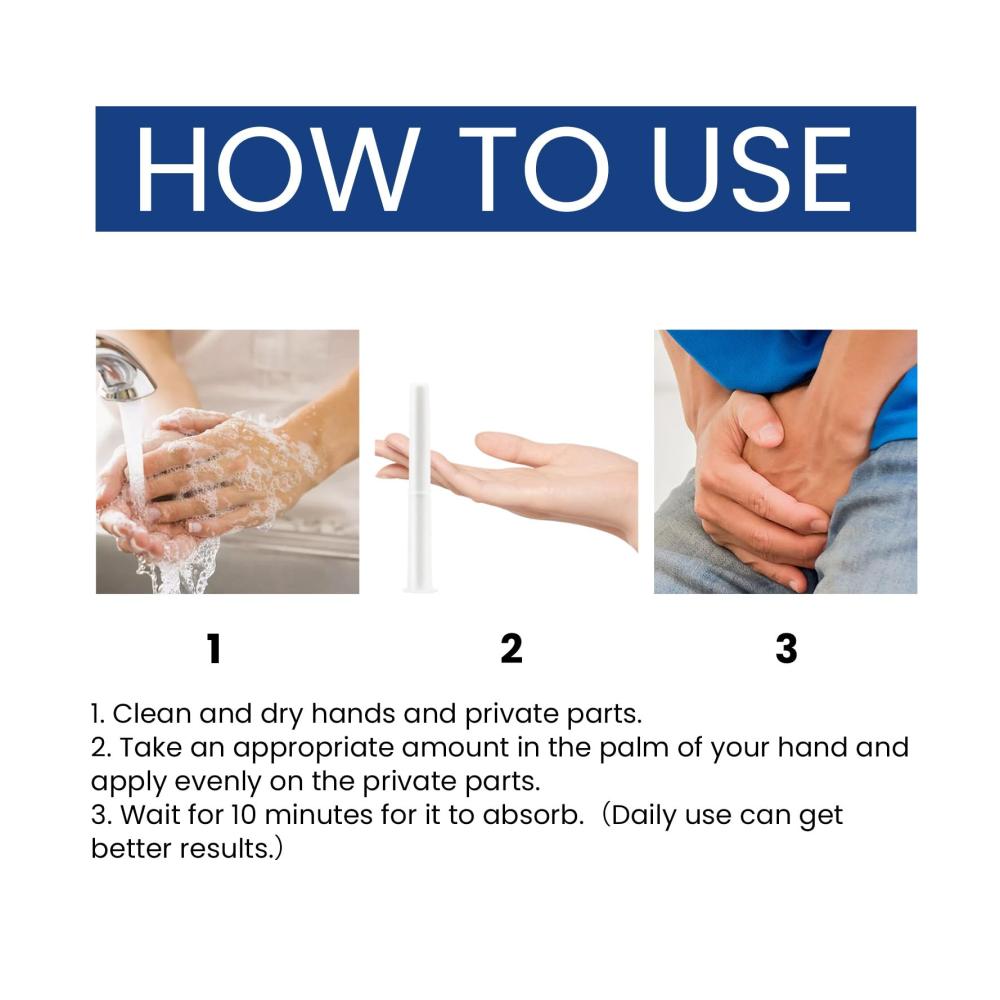 HOW TO USE

1

2

3

1. Clean and dry hands and private parts.
2. Take an appropriate amount in the palm of your hand and apply evenly on the private parts.
3. Wait for 10 minutes for it to absorb.（Daily use can get better results.）