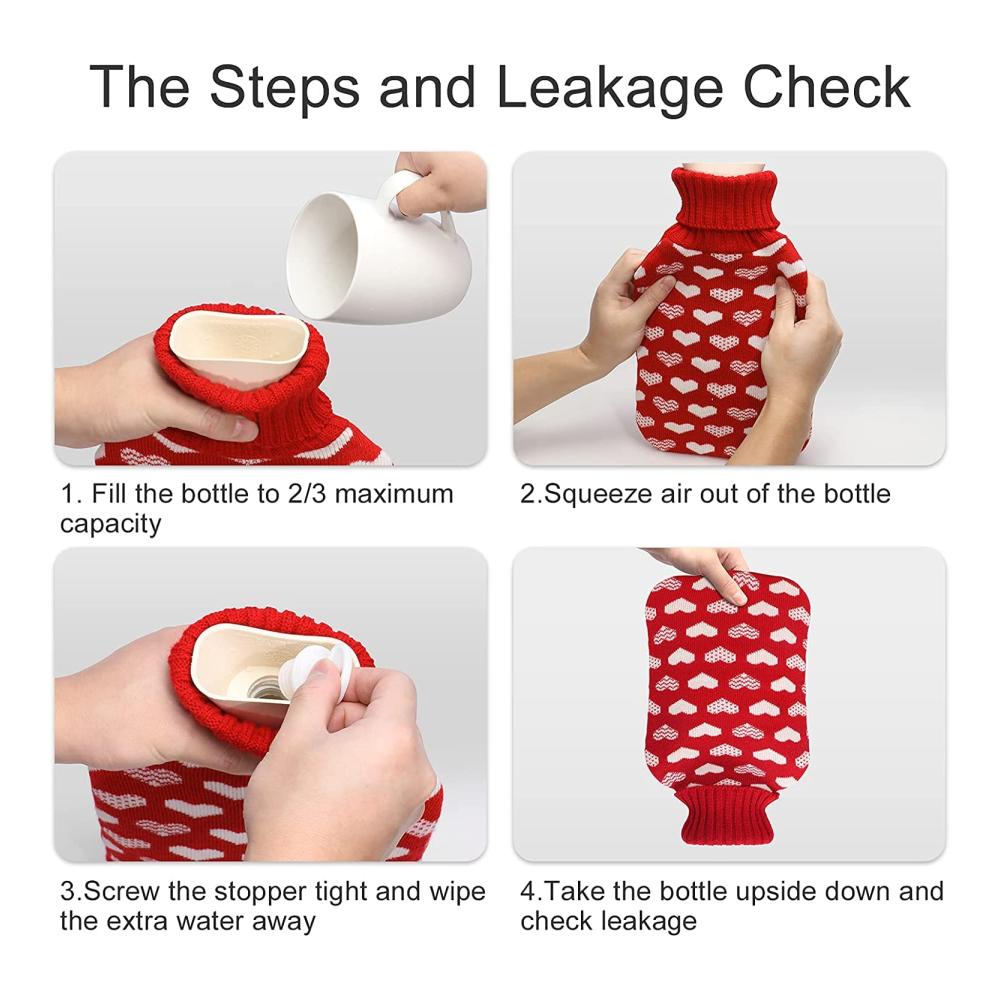 The Steps and Leakage Check

1. Fill the bottle to 2/3 maximum capacity

2.Squeeze air out of the bottle

3.Screw the stopper tight and wipe the extra water away

4.Take the bottle upside down and check leakage