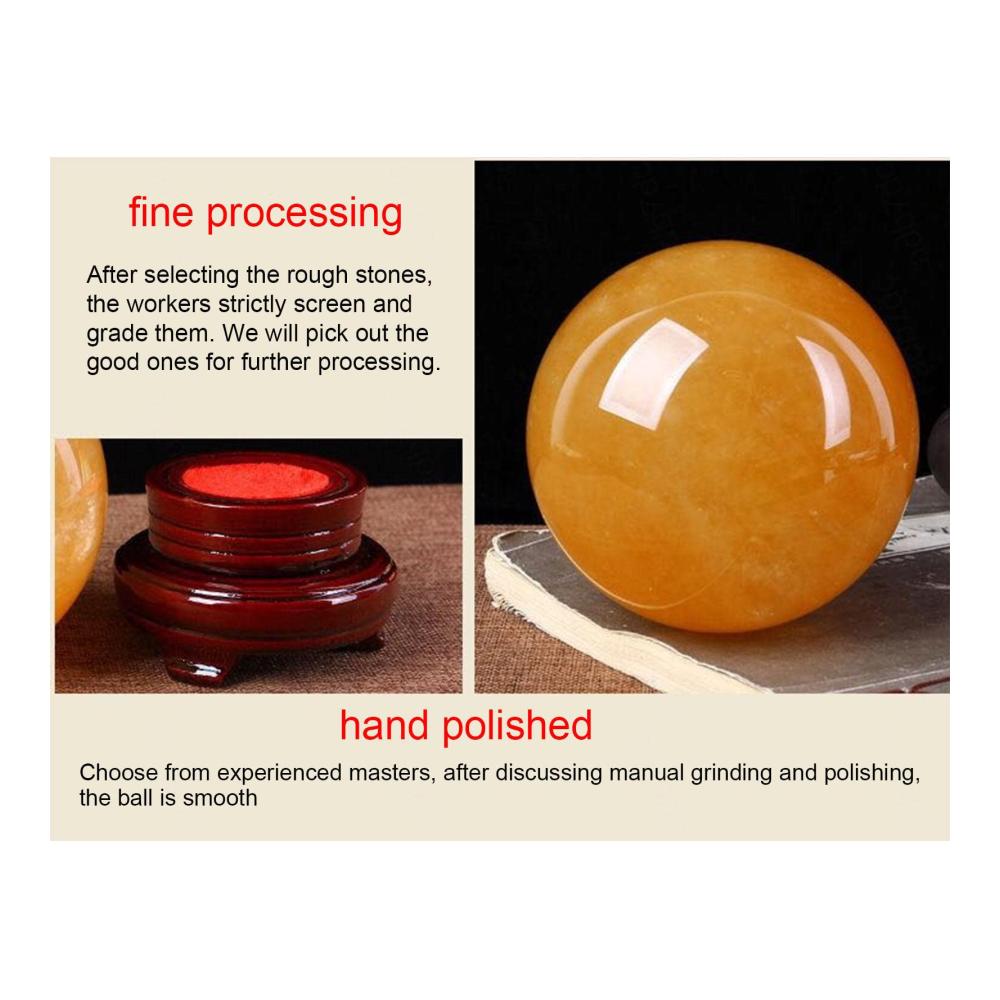 fine processing

After selecting the rough stones, the workers strictly screen and grade them. We will pick out the good ones for further processing.

hand polished

Choose from experienced masters, after discussing manual grinding and polishing, the ball is smooth