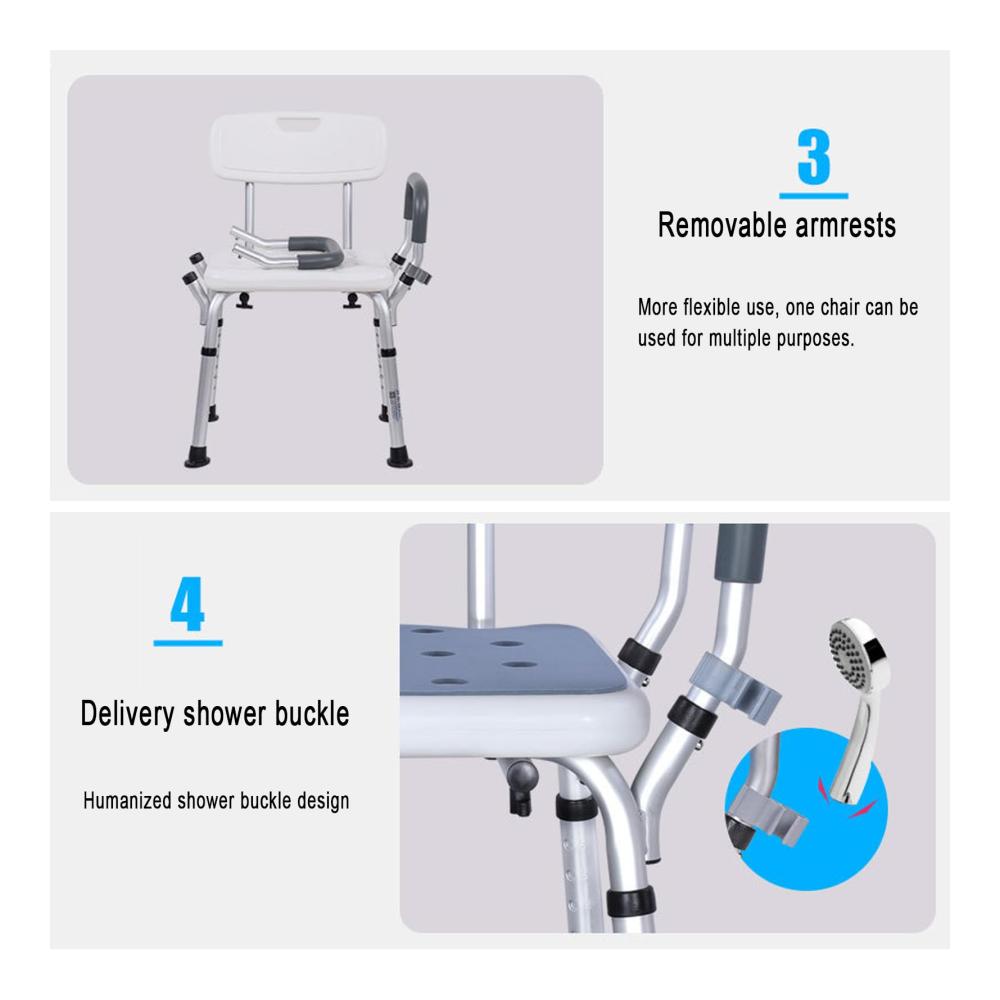 3

Removable armrests

More flexible use, one chair can be used for multiple purposes.

4

Delivery shower buckle

Humanized shower buckle design