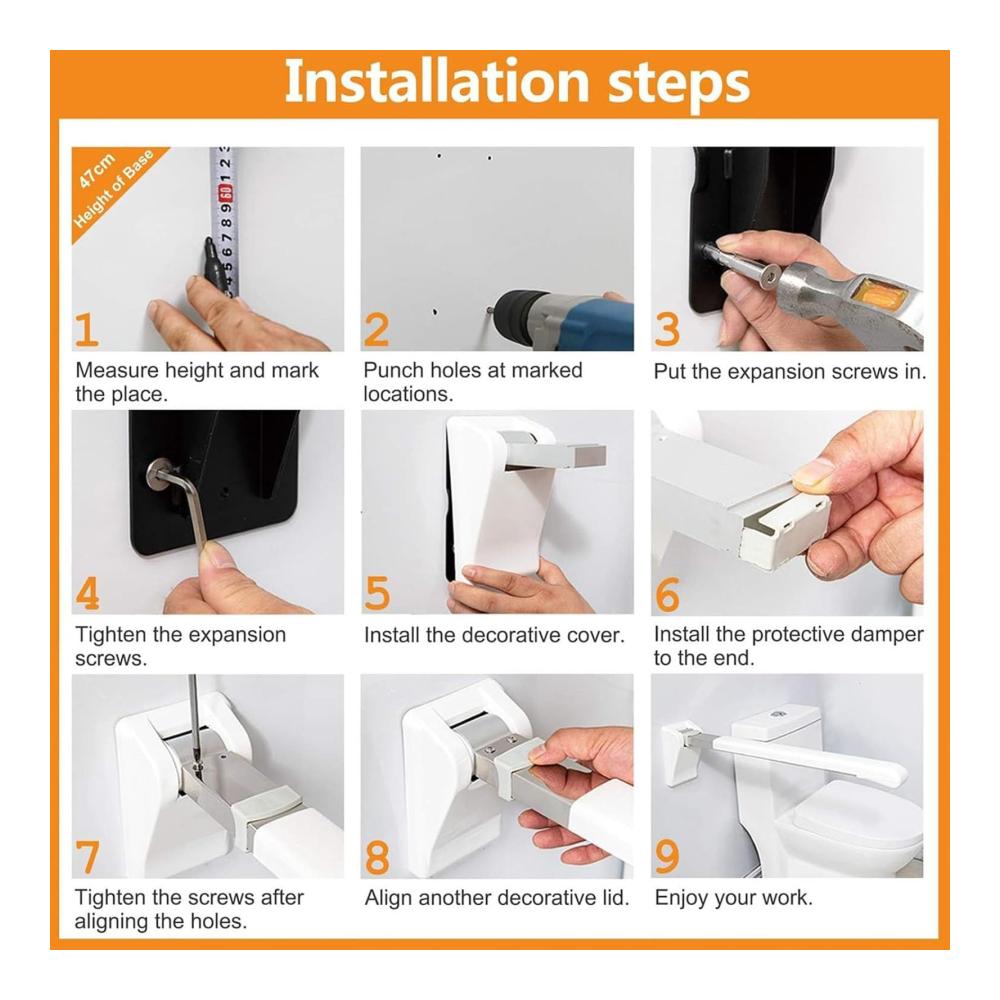 Installation steps

47cm
Height of Base

1
Measure height and mark the place.

2
Punch holes at marked locations.

3
Put the expansion screws in.

4
Tighten the expansion screws.

5
Install the decorative cover.

6
Install the protective damper to the end.

7
Tighten the screws after aligning the holes.

8
Align another decorative lid.

9
Enjoy your work.