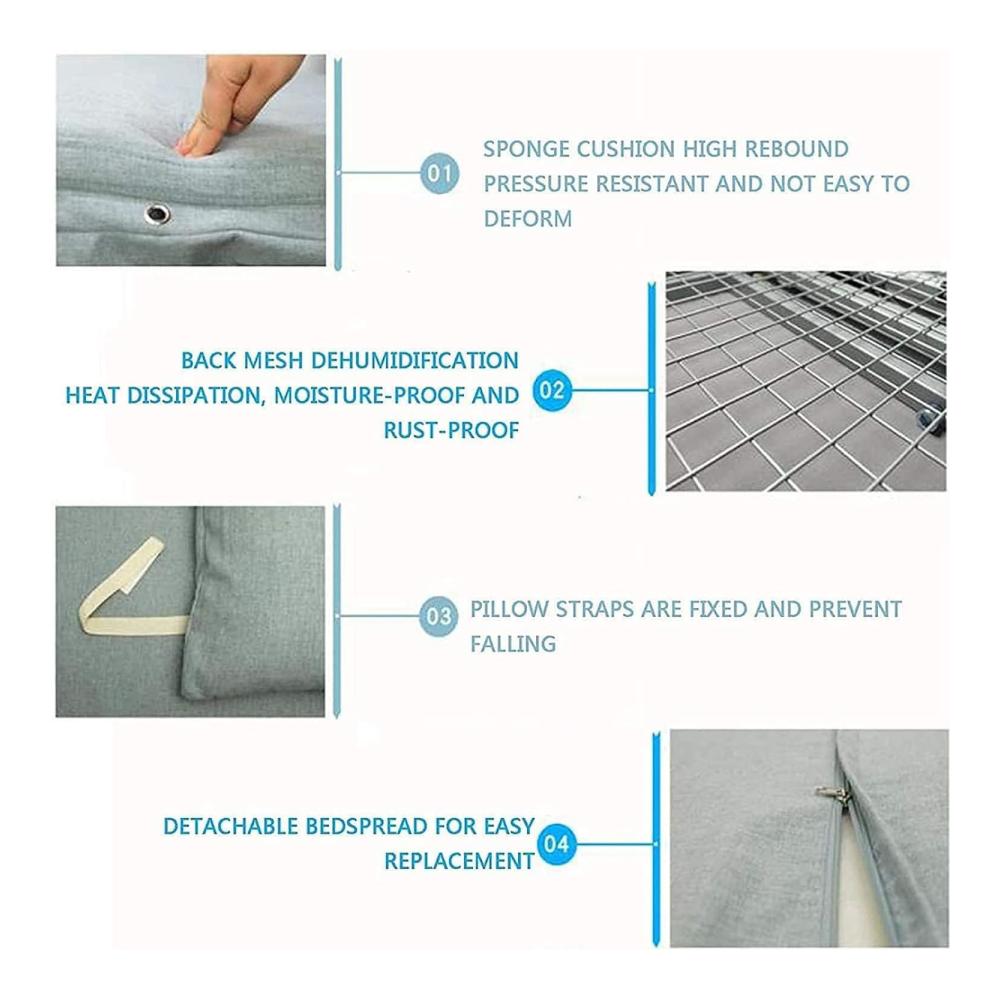 01

SPONGE CUSHION HIGH REBOUND PRESSURE RESISTANT AND NOT EASY TO DEFORM

BACK MESH DEHUMIDIFICATION HEAT DISSIPATION, MOISTURE-PROOF AND RUST-PROOF

02

03

PILLOW STRAPS ARE FIXED AND PREVENT FALLING

DETACHABLE BEDSPREAD FOR EASY REPLACEMENT

04