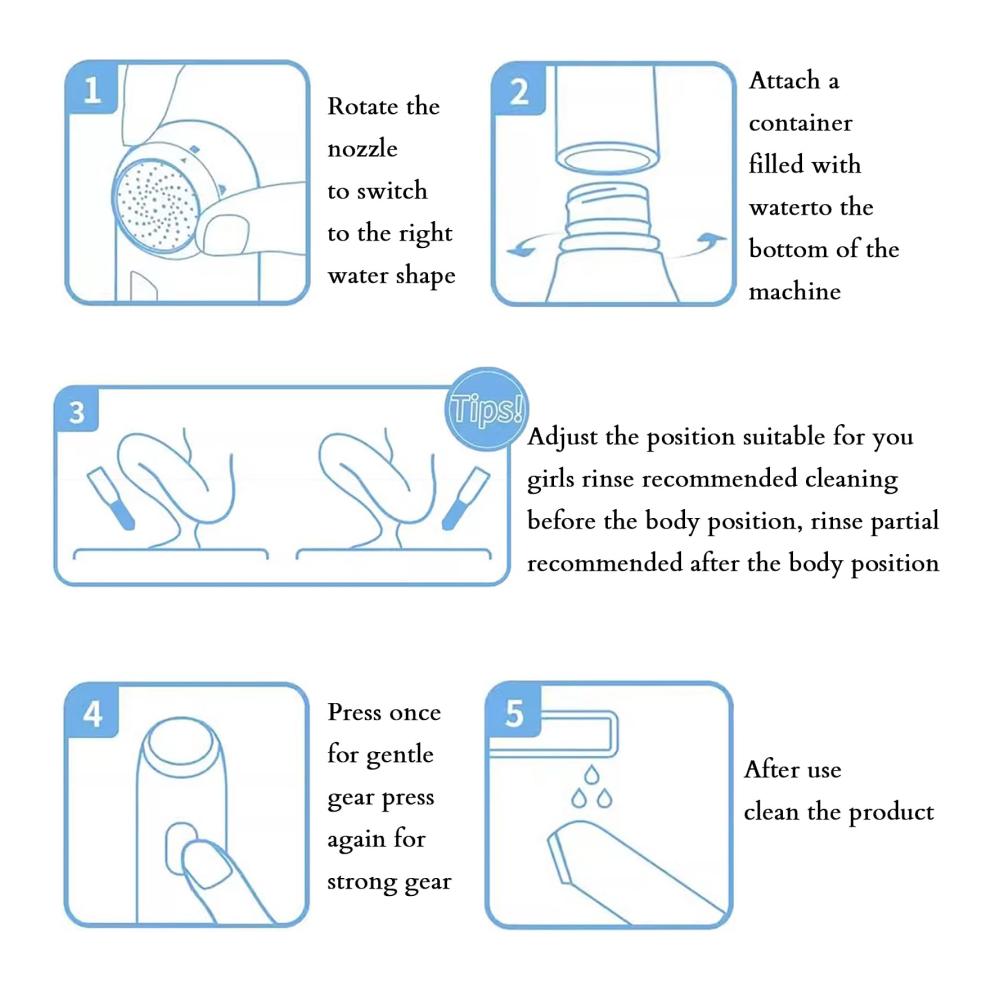 1

Rotate the nozzle to switch to the right water shape

2

Attach a container filled with waterto the bottom of the machine

3

Tips!

Adjust the position suitable for you girls rinse recommended cleaning before the body position, rinse partial recommended after the body position

4

Press once for gentle gear press again for strong gear

5

After use clean the product