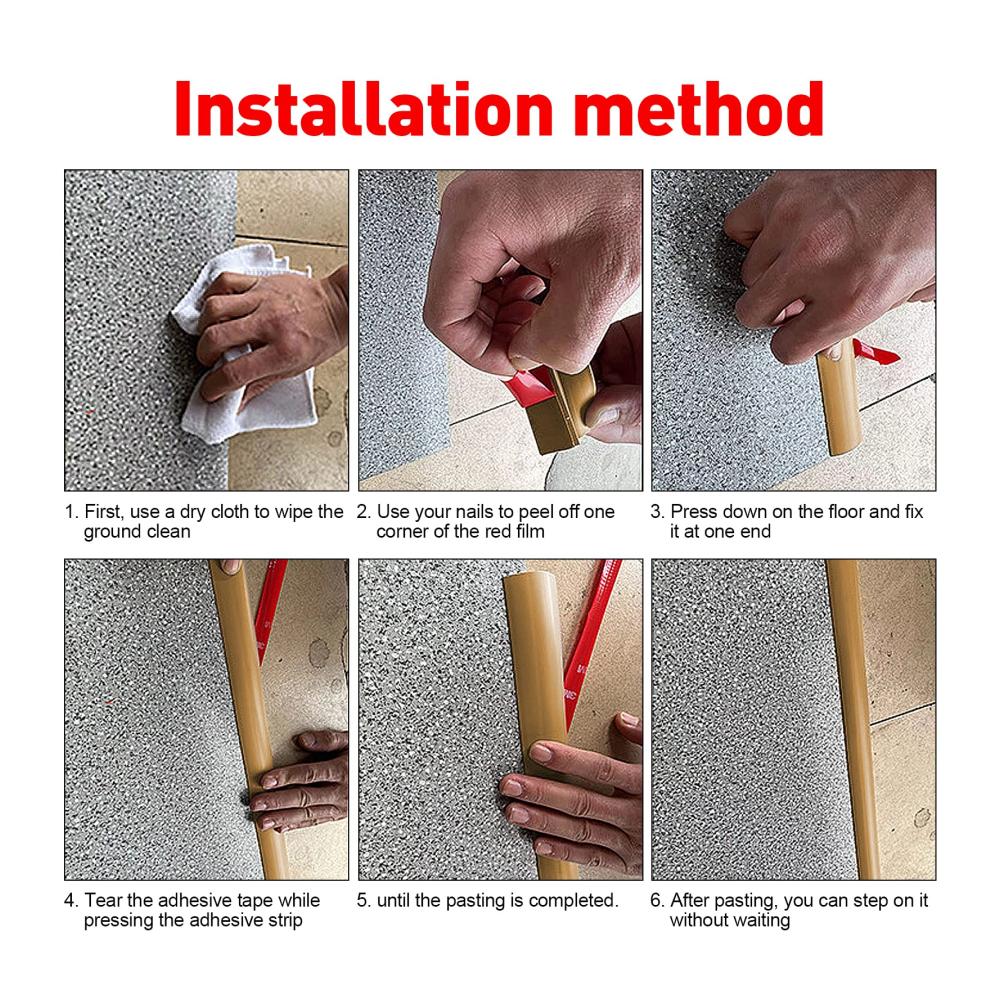 Installation method

1. First, use a dry cloth to wipe the ground clean

2. Use your nails to peel off one corner of the red film

3. Press down on the floor and fix it at one end

4. Tear the adhesive tape while pressing the adhesive strip

5. until the pasting is completed.

6. After pasting, you can step on it without waiting