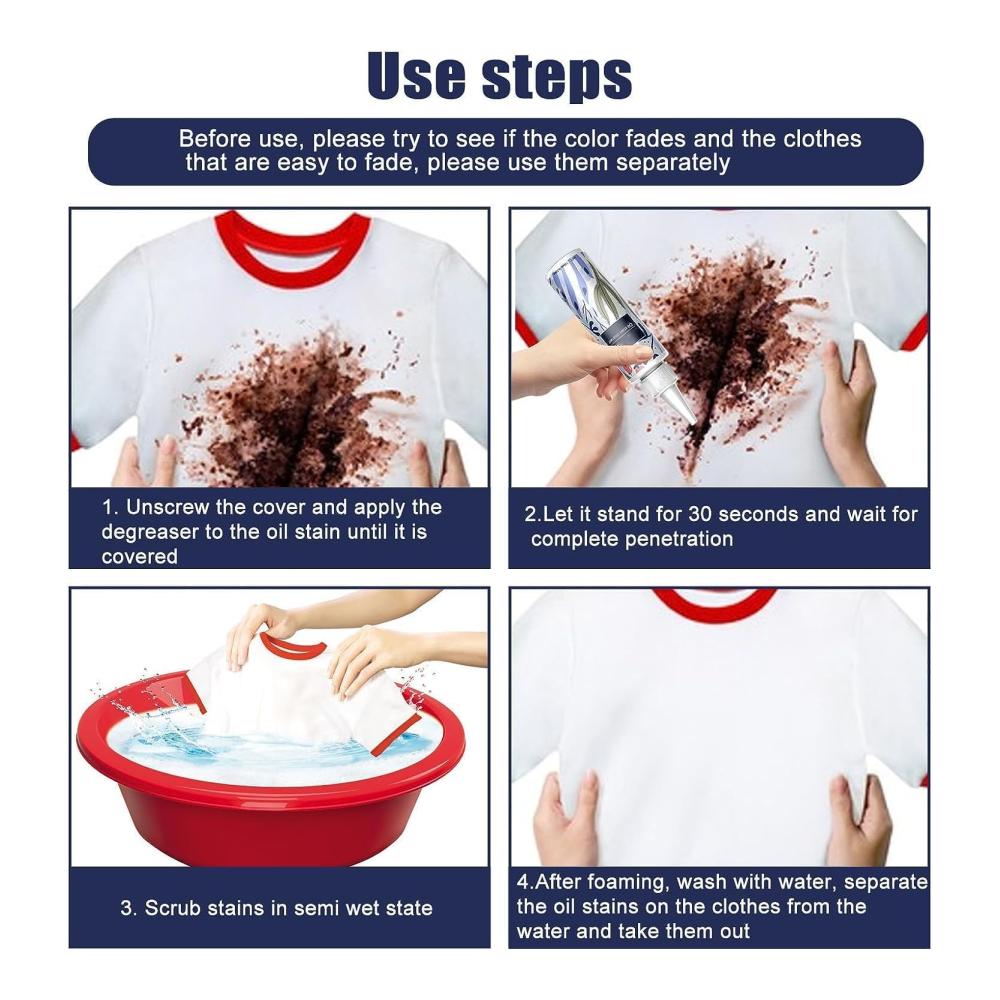 Use steps

Before use, please try to see if the color fades and the clothes that are easy to fade, please use them separately

1. Unscrew the cover and apply the degreaser to the oil stain until it is covered

2.Let it stand for 30 seconds and wait for complete penetration

3. Scrub stains in semi wet state

4.After foaming, wash with water, separate the oil stains on the clothes from the water and take them out