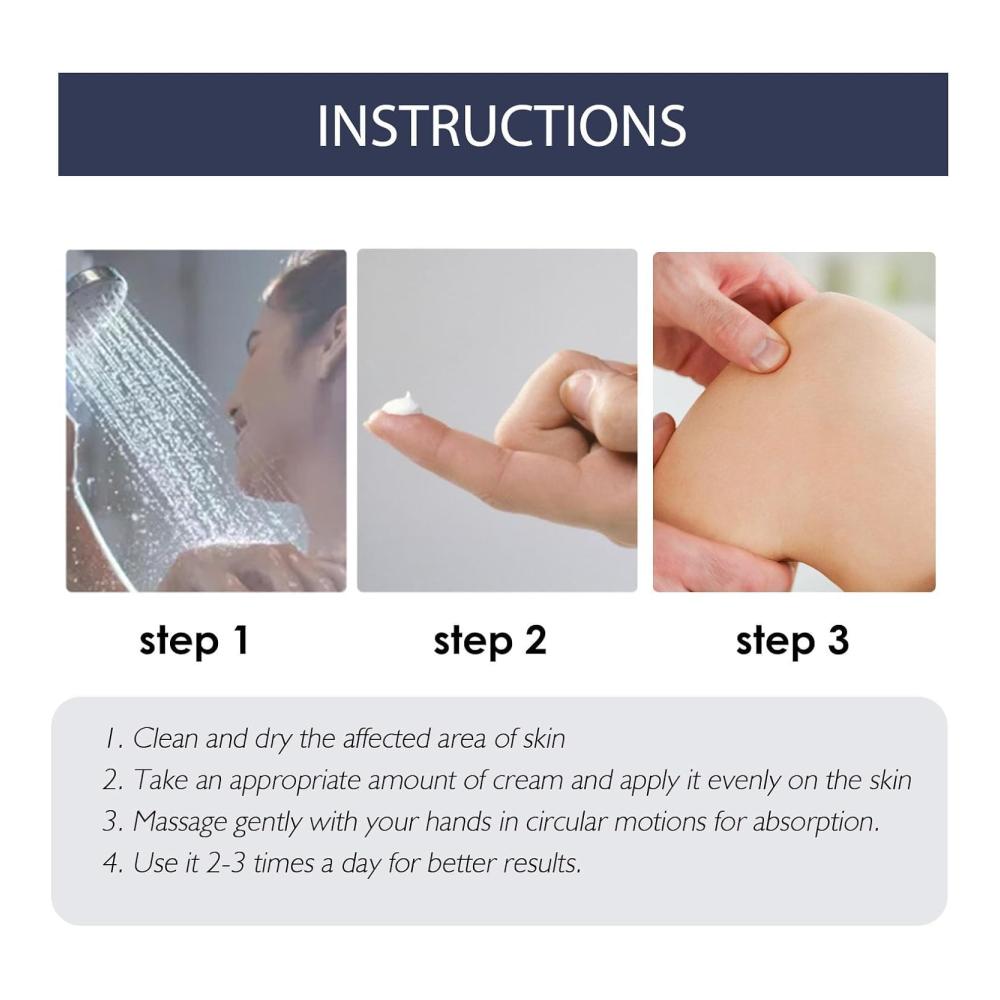 INSTRUCTIONS

step 1

step 2

step 3

1. Clean and dry the affected area of skin
2. Take an appropriate amount of cream and apply it evenly on the skin
3. Massage gently with your hands in circular motions for absorption.
4. Use it 2-3 times a day for better results.