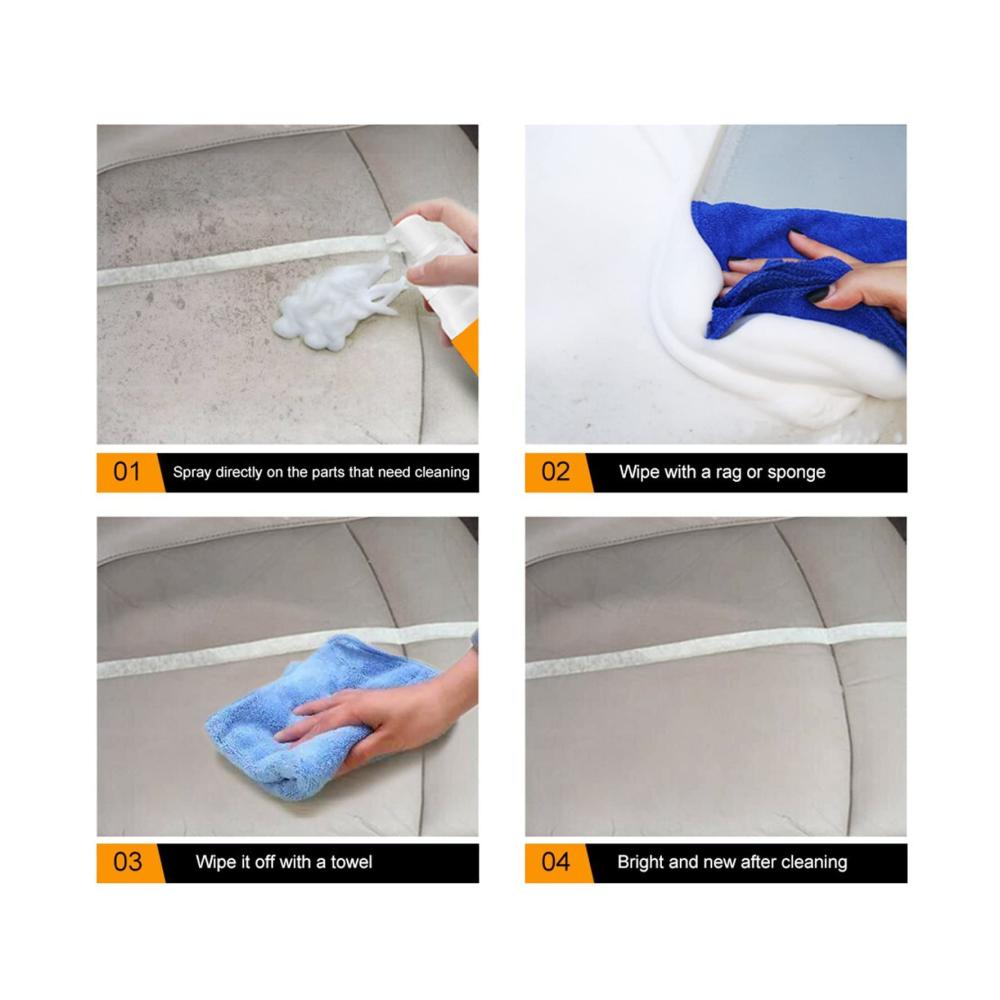 01 Spray directly on the parts that need cleaning

02 Wipe with a rag or sponge

03 Wipe it off with a towel

04 Bright and new after cleaning