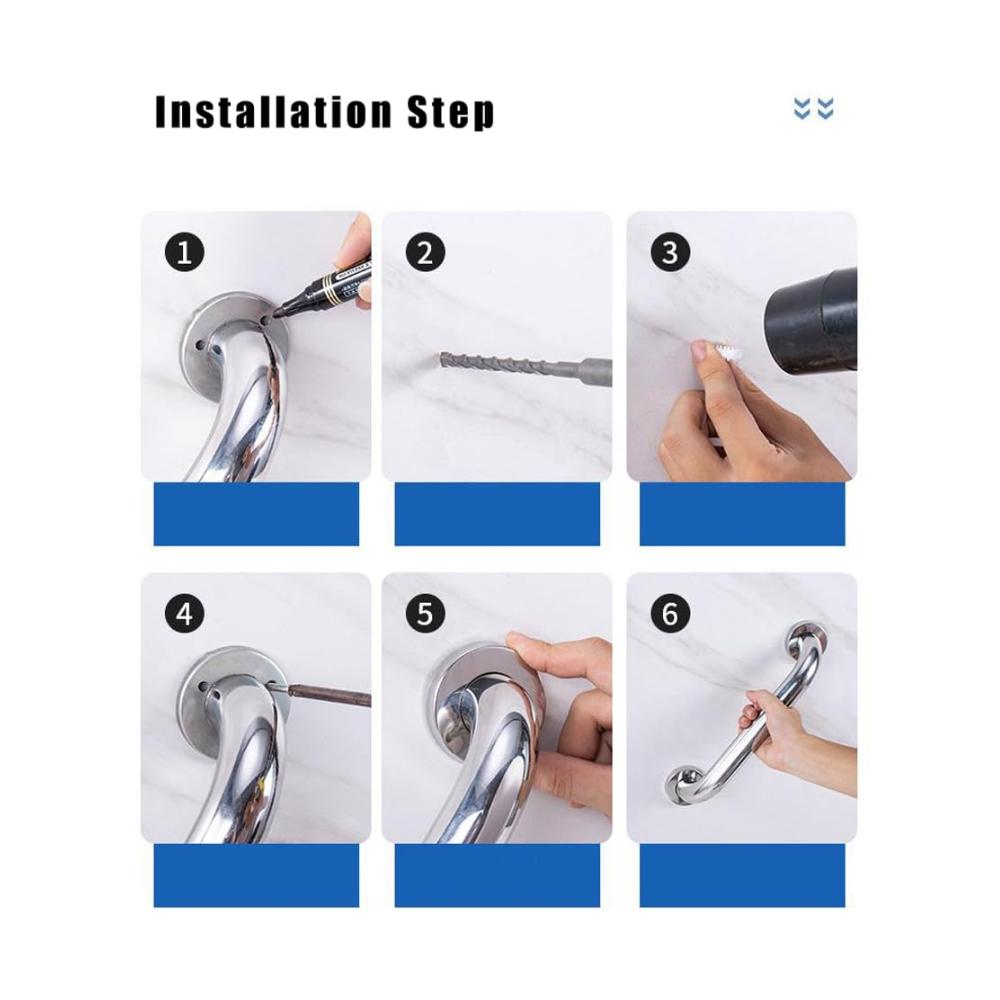 Installation Step

1

2

3

4

5

6