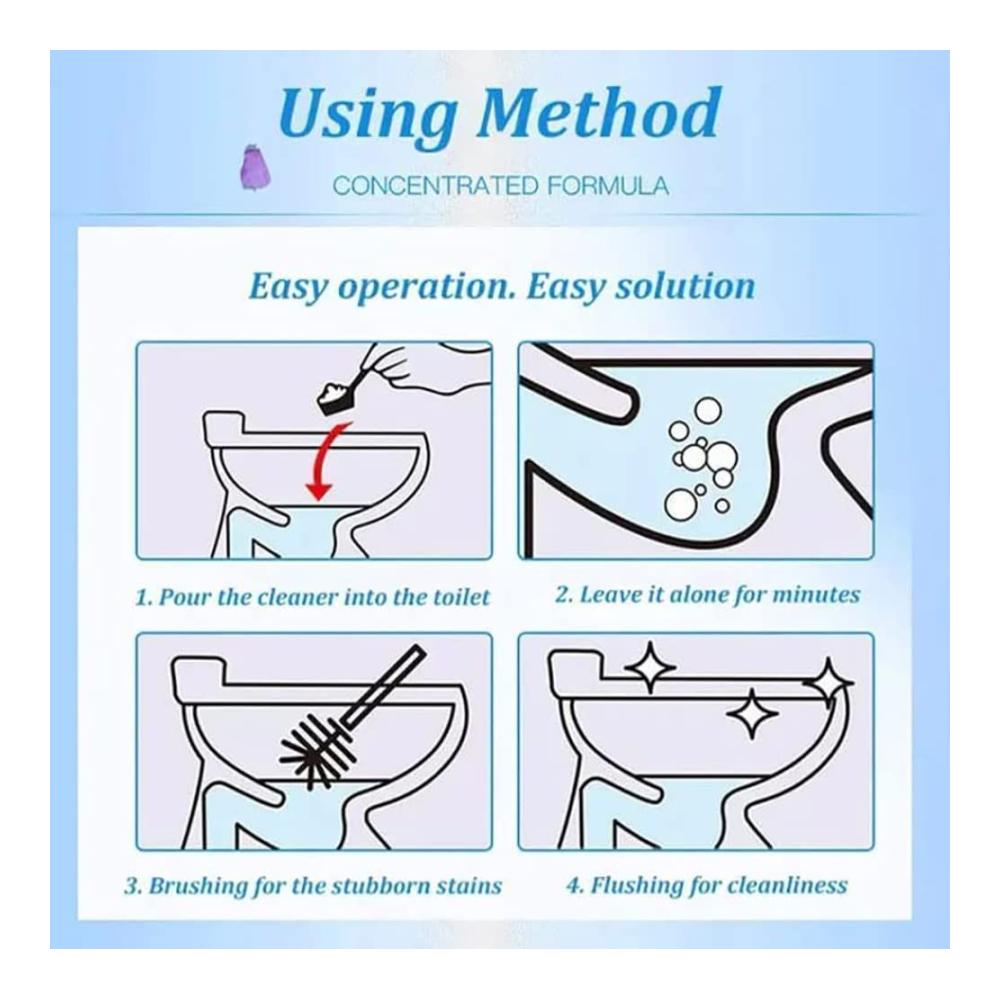 Using Method
CONCENTRATED FORMULA

Easy operation. Easy solution

1. Pour the cleaner into the toilet

2. Leave it alone for minutes

3. Brushing for the stubborn stains

4. Flushing for cleanliness